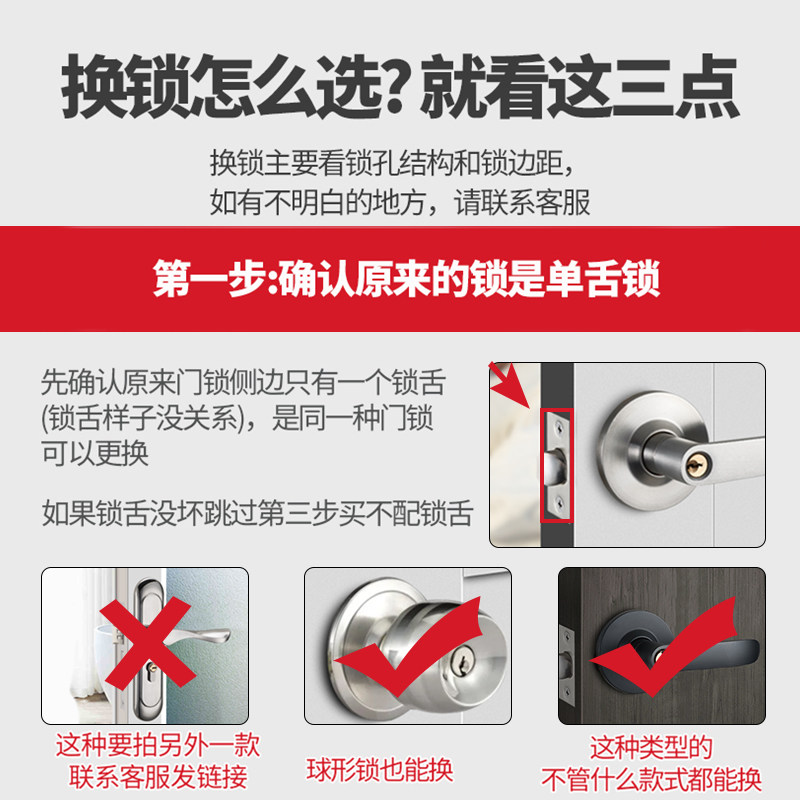 换锁怎么选？就看这三点

换锁主要看锁孔结构和锁边距，
如有不明白的地方，请联系客服

第一步:确认原来的锁是单舌锁

先确认原来门锁侧边只有一个锁舌(锁舌样子没关系)，是同一种门锁可以更换

如果锁舌没坏跳过第三步买不配锁舌

这种要拍另外一款
联系客服发链接

球形锁也能换

这种类型的
不管什么款式都能换