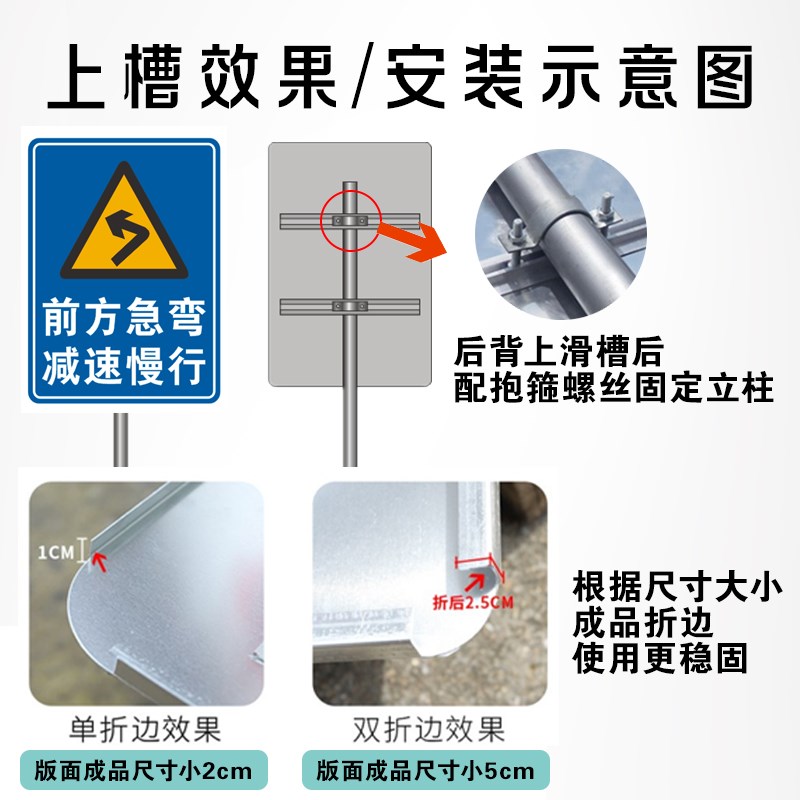 上槽效果/安装示意图

前方急弯
减速慢行

后背上滑槽后
配抱箍螺丝固定立柱

1CM

折后2.5CM

根据尺寸大小
成品折边
使用更稳固

单折边效果
版面成品尺寸小2cm

双折边效果
版面成品尺寸小5cm