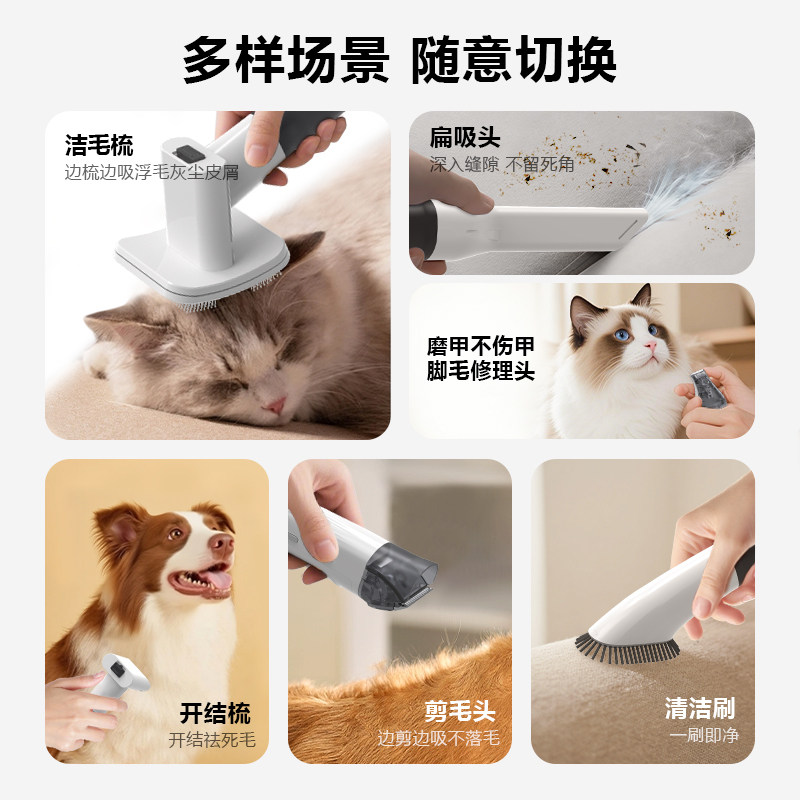 多样场景 随意切换

洁毛梳
边梳边吸浮毛灰尘皮屑

扁吸头
深入缝隙 不留死角

磨甲不伤甲
脚毛修理头

开结梳
开结祛死毛

剪毛头
边剪边吸不落毛

清洁刷
一刷即净