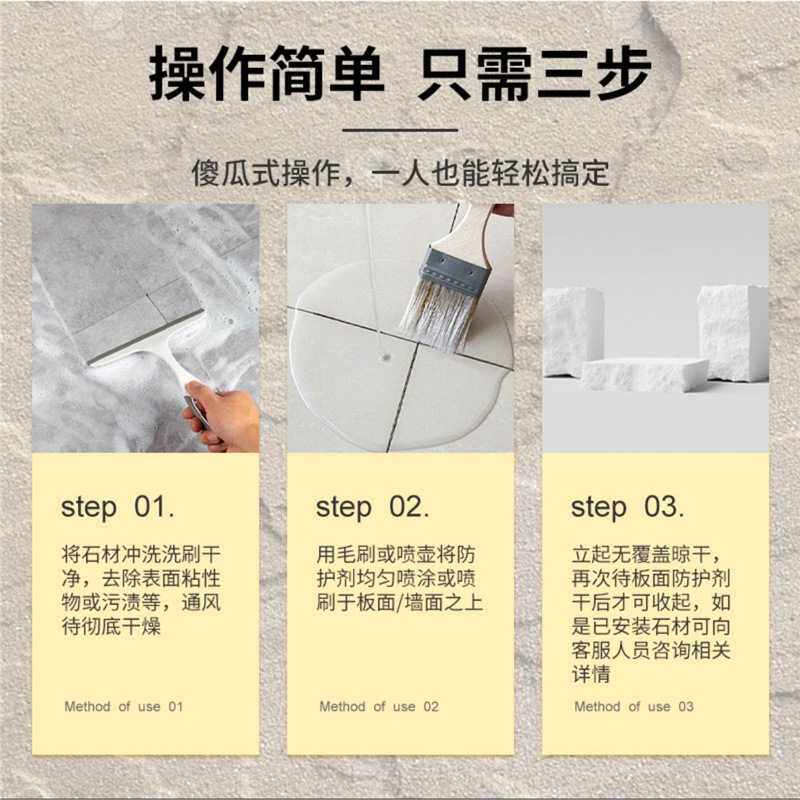 操作简单 只需三步

傻瓜式操作，一人也能轻松搞定

step 01.

将石材冲洗洗刷干净，去除表面粘性物或污渍等，通风待彻底干燥

Method of use 01

step 02.

用毛刷或喷壶将防护剂均匀喷涂或喷刷于板面/墙面之上

Method of use 02

step 03.

立起无覆盖晾干，再次待板面防护剂干后才可收起，如是已安装石材可向客服人员咨询相关详情

Method of use 03