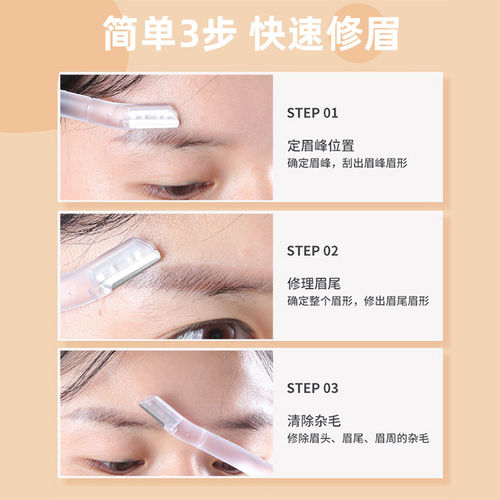 简单3步 快速修眉

STEP 01

定眉峰位置
确定眉峰，刮出眉峰眉形

STEP 02

修理眉尾
确定整个眉形，修出眉尾眉形

STEP 03

清除杂毛
修除眉头、眉尾、眉周的杂毛