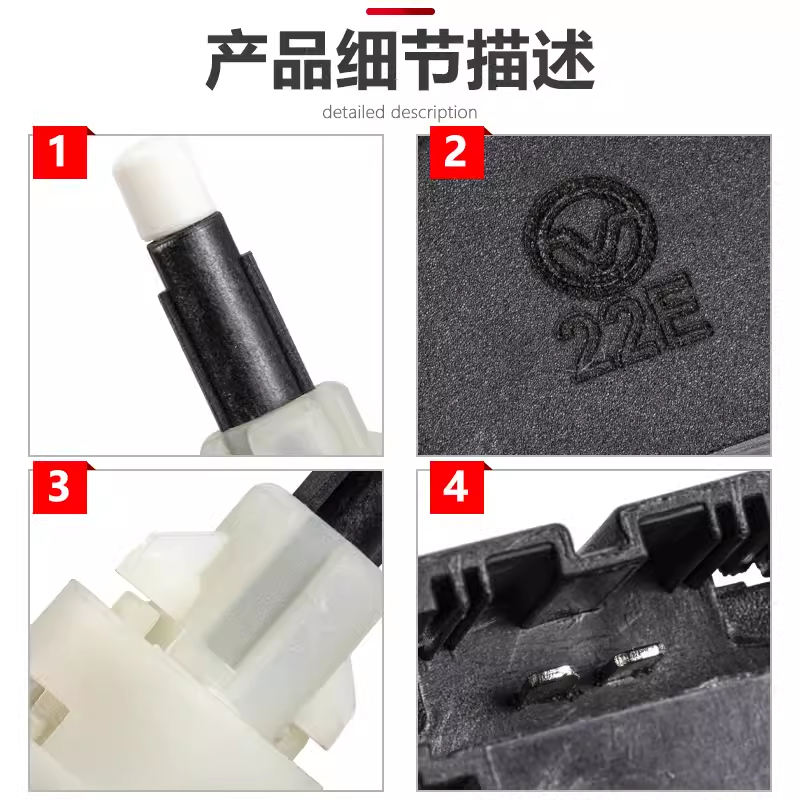 产品细节描述

detailed description

1

2

22E

3

4