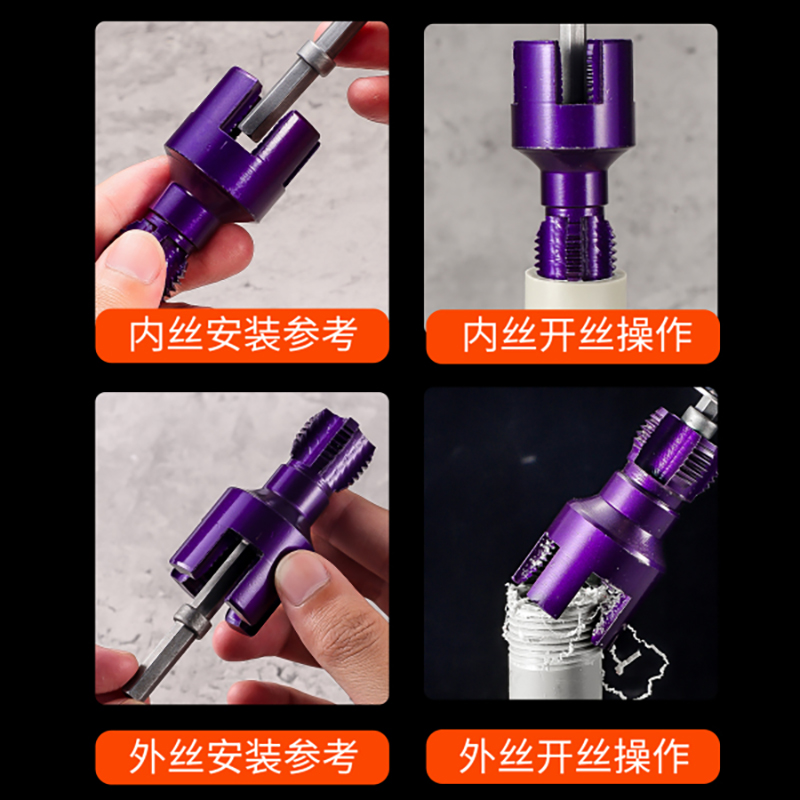 内丝安装参考

内丝开丝操作

外丝安装参考

外丝开丝操作