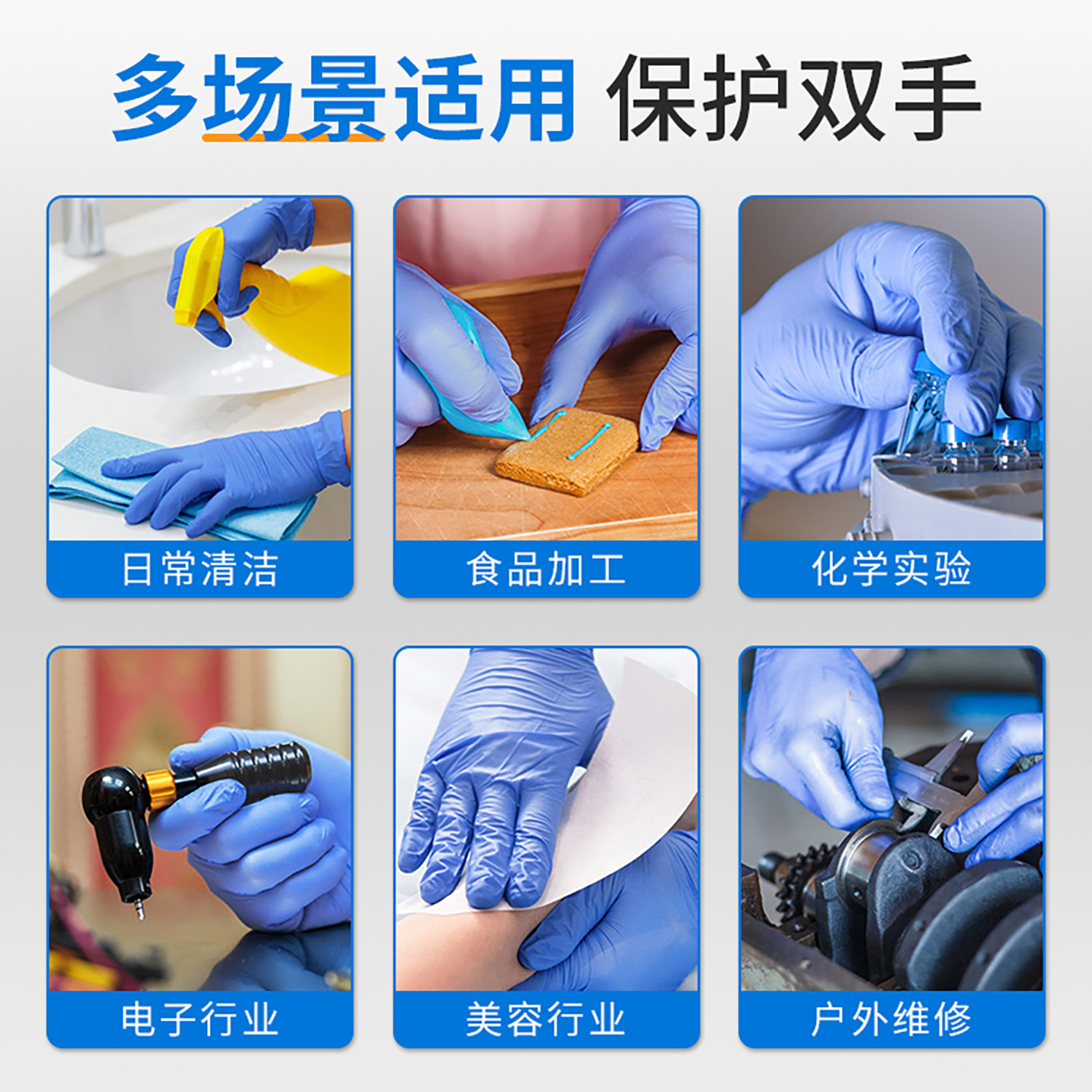 多场景适用 保护双手

日常清洁

食品加工

化学实验

电子行业

美容行业

户外维修