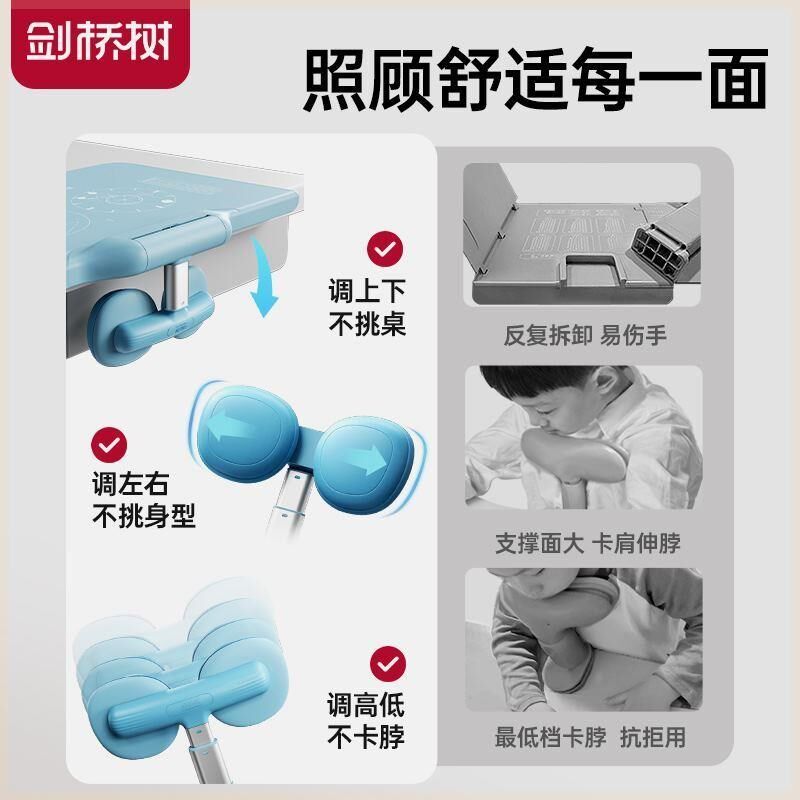 剑桥树

照顾舒适每一面

调上下
不挑桌

调左右
不挑身型

调高低
不卡脖

反复拆卸 易伤手

支撑面大 卡肩伸脖

最低档卡脖 抗拒用