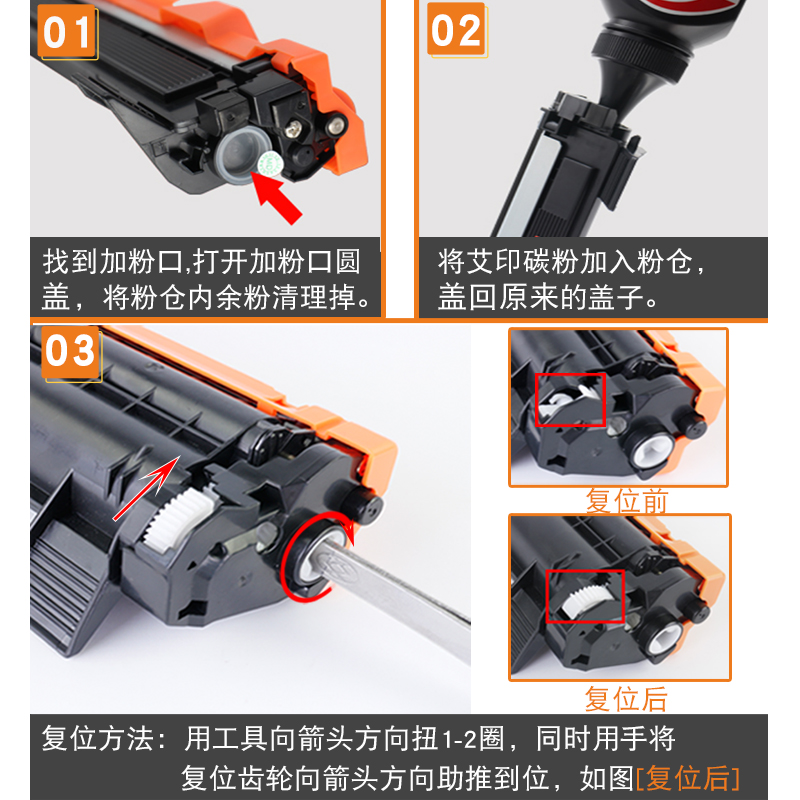 01

找到加粉口,打开加粉口圆盖，将粉仓内余粉清理掉。

02

将艾印碳粉加入粉仓，盖回原来的盖子。

03

复位前

复位后

复位方法：用工具向箭头方向扭1-2圈，同时用手将复位齿轮向箭头方向助推到位，如图[复位后]