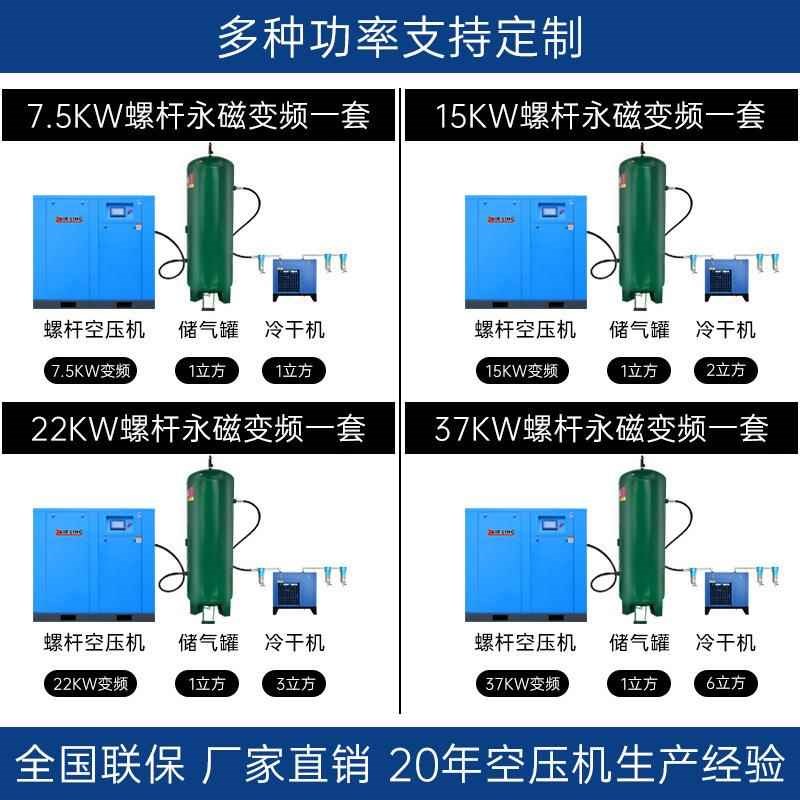 多种功率支持定制

7.5KW螺杆永磁变频一套

螺杆空压机 储气罐 冷干机

7.5KW变频 1立方 1立方

15KW螺杆永磁变频一套

螺杆空压机 储气罐 冷干机

15KW变频 1立方 2立方

22KW螺杆永磁变频一套

螺杆空压机 储气罐 冷干机

22KW变频 1立方 3立方

37KW螺杆永磁变频一套

螺杆空压机 储气罐 冷干机

37KW变频 1立方 6立方

全国联保 厂家直销 20年空压机生产经验