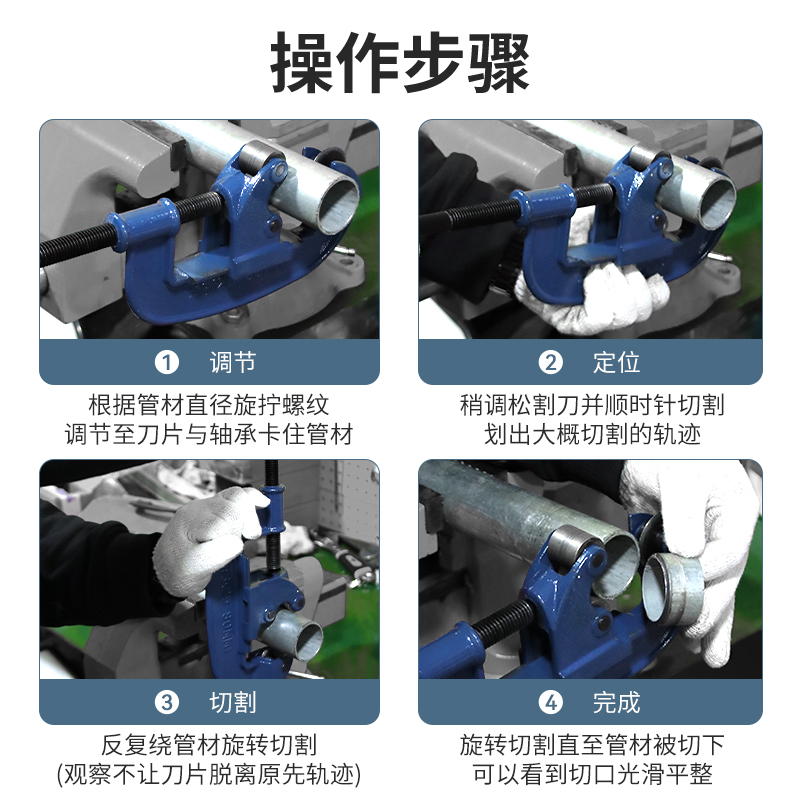 操作步骤

1 调节

根据管材直径旋拧螺纹
调节至刀片与轴承卡住管材

2 定位

稍调松割刀并顺时针切割
划出大概切割的轨迹

3 切割

反复绕管材旋转切割
(观察不让刀片脱离原先轨迹)

4 完成

旋转切割直至管材被切下
可以看到切口光滑平整