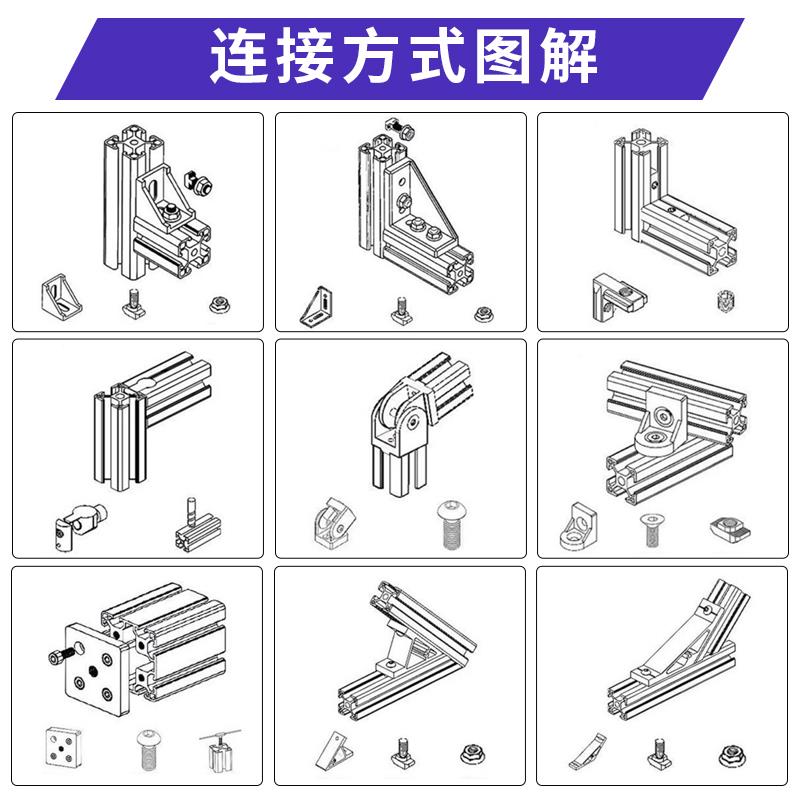 连接方式图解