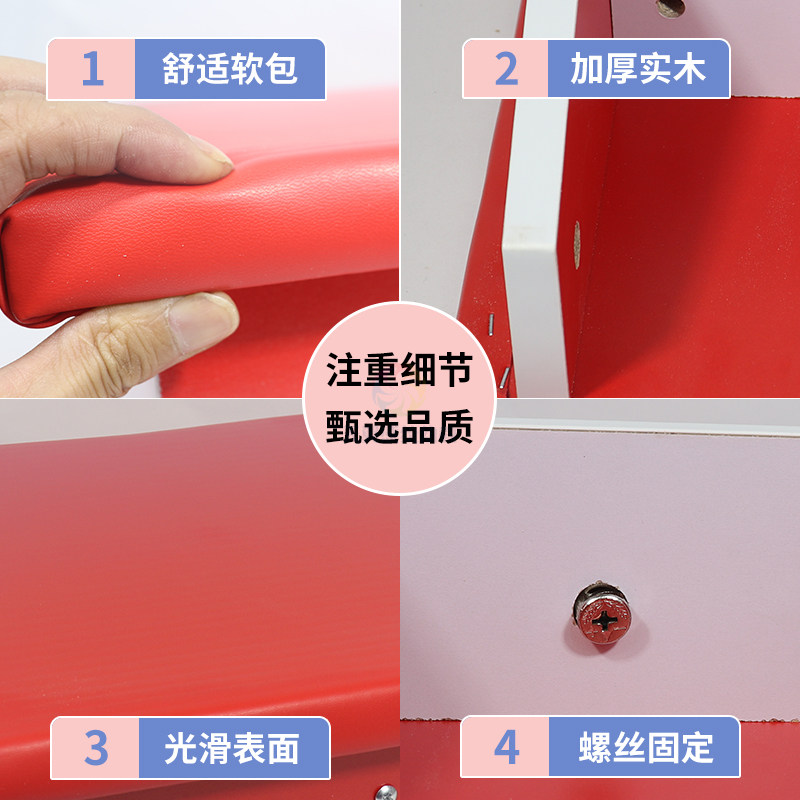 1 舒适软包

2 加厚实木

注重细节
甄选品质

3 光滑表面

4 螺丝固定