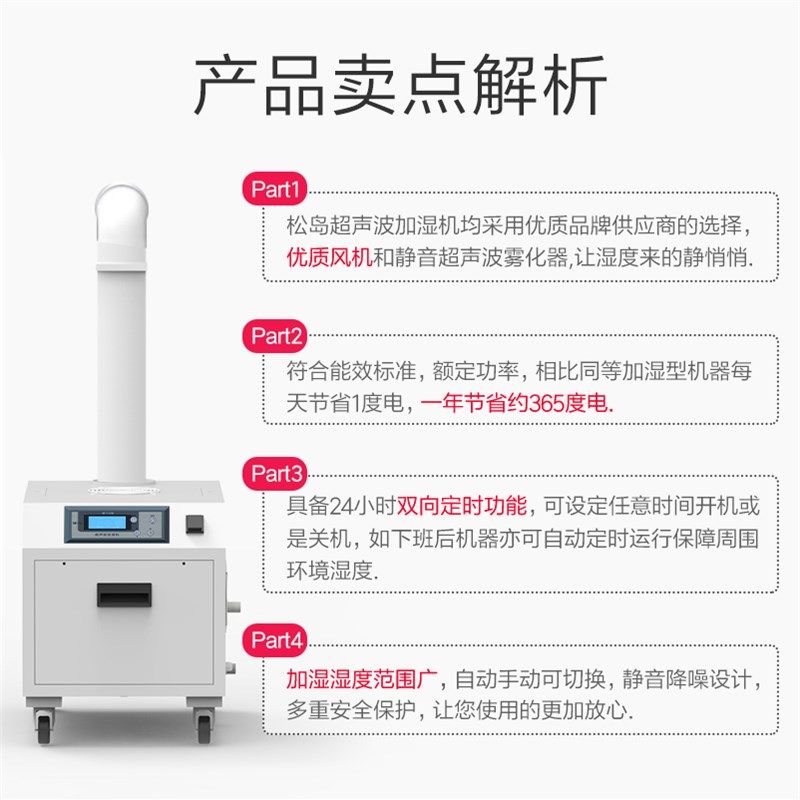 产品卖点解析

Part1
松岛超声波加湿机均采用优质品牌供应商的选择，优质风机和静音超声波雾化器,让湿度来的静悄悄.

Part2
符合能效标准，额定功率，相比同等加湿型机器每天节省1度电，一年节省约365度电.

Part3
具备24小时双向定时功能，可设定任意时间开机或是关机，如下班后机器亦可自动定时运行保障周围环境湿度.

Part4
加湿湿度范围广，自动手动可切换，静音降噪设计，多重安全保护，让您使用的更加放心.