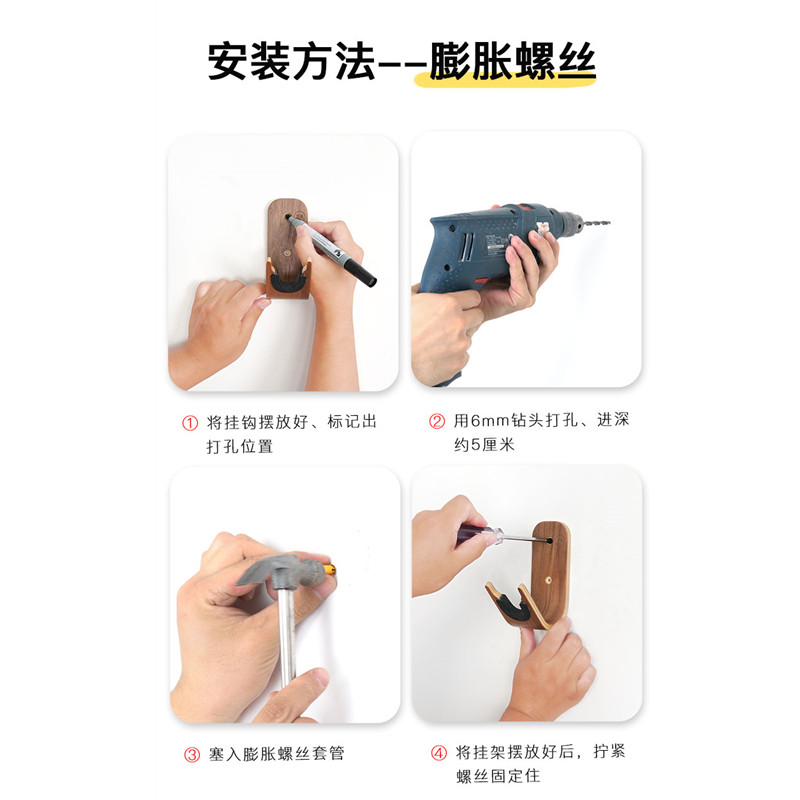 安装方法--膨胀螺丝

① 将挂钩摆放好、标记出打孔位置

② 用6mm钻头打孔、进深约5厘米

③ 塞入膨胀螺丝套管

④ 将挂架摆放好后，拧紧螺丝固定住