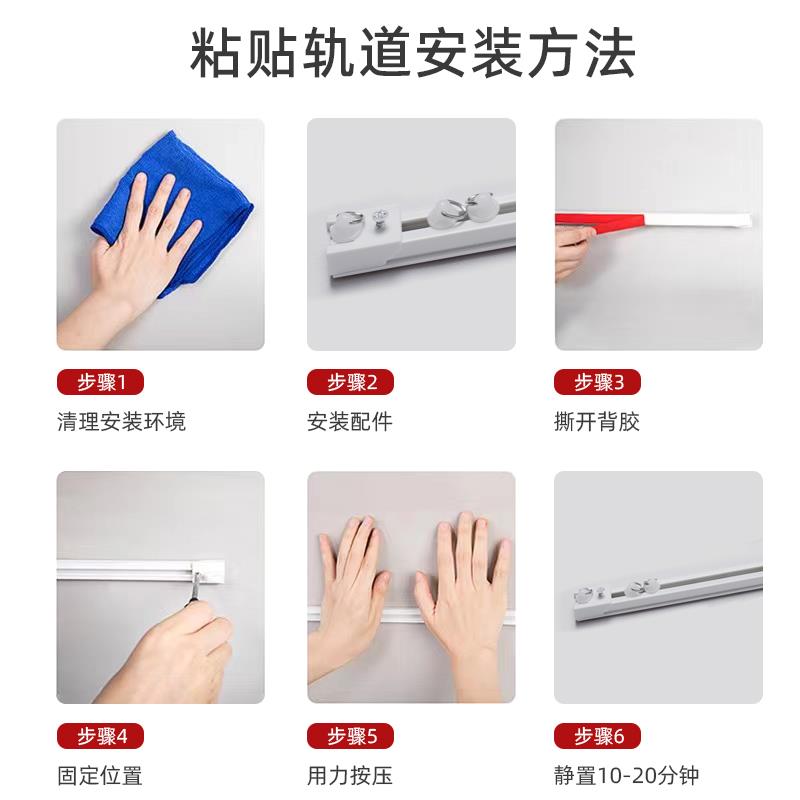 粘贴轨道安装方法

步骤1
清理安装环境

步骤2
安装配件

步骤3
撕开背胶

步骤4
固定位置

步骤5
用力按压

步骤6
静置10-20分钟