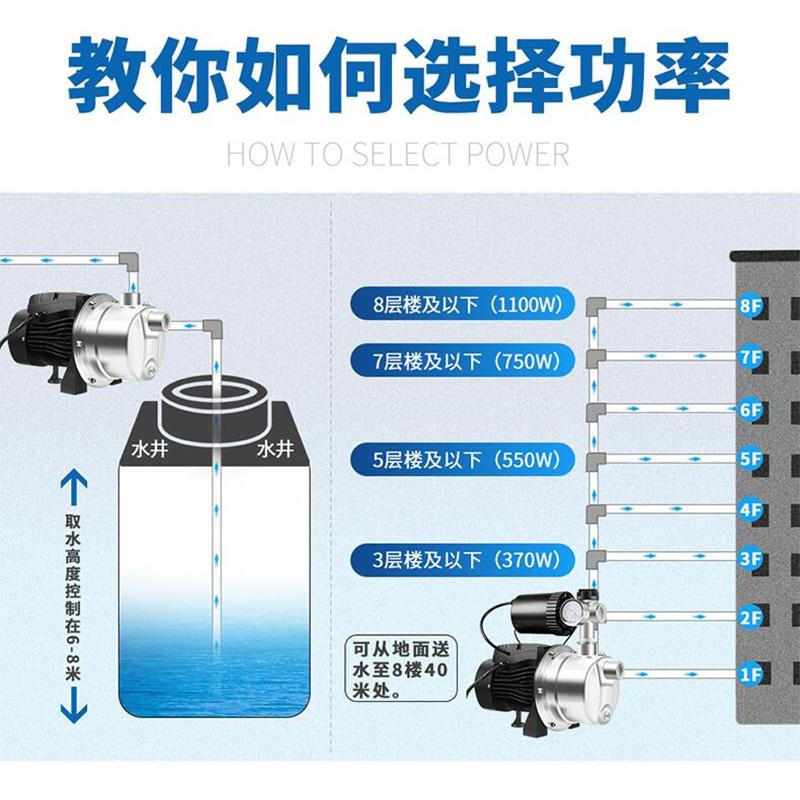 教你如何选择功率

HOW TO SELECT POWER

水井 水井

取水高度控制在6-8米

8层楼及以下（1100W）

7层楼及以下（750W）

5层楼及以下（550W）

3层楼及以下（370W）

可从地面送水至8楼40米处。

8F
7F
6F
5F
4F
3F
2F
1F