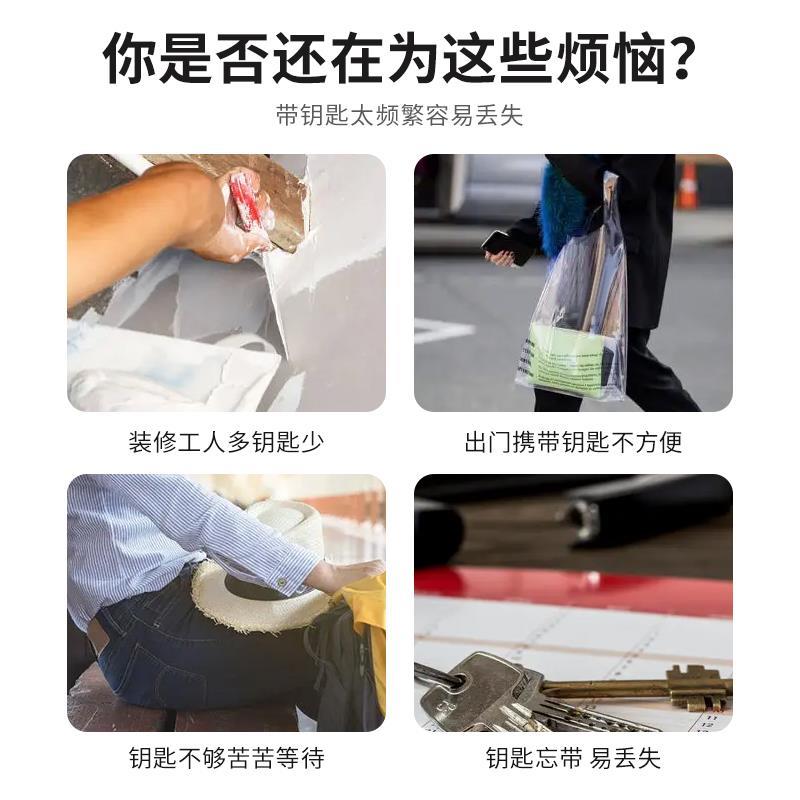 你是否还在为这些烦恼?

带钥匙太频繁容易丢失

装修工人多钥匙少

出门携带钥匙不方便

钥匙不够苦苦等待

钥匙忘带 易丢失