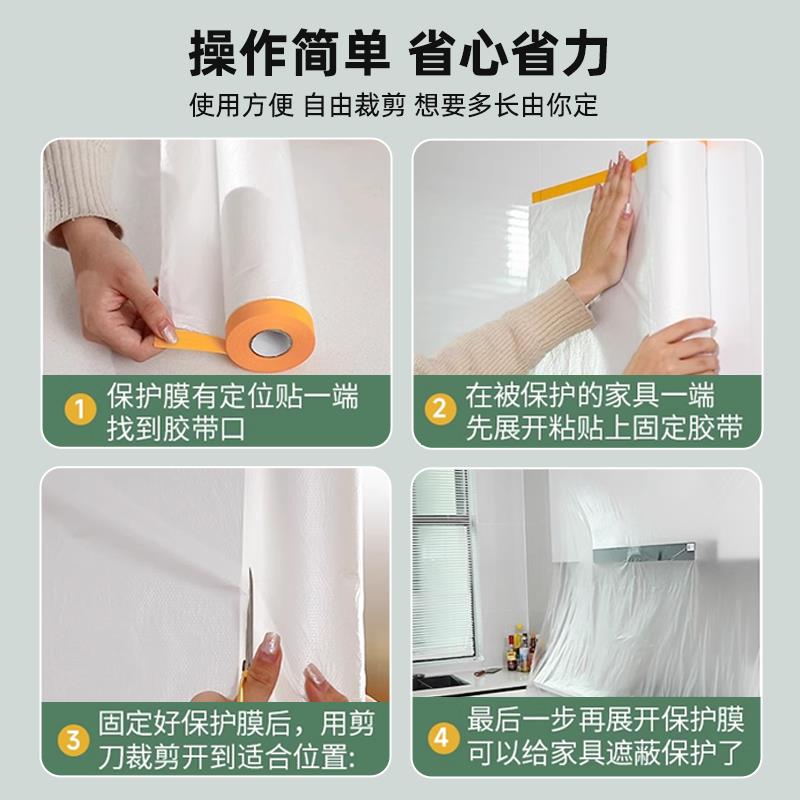 操作简单 省心省力

使用方便 自由裁剪 想要多长由你定

1 保护膜有定位贴一端找到胶带口

2 在被保护的家具一端先展开粘贴上固定胶带

3 固定好保护膜后，用剪刀裁剪开到适合位置:

4 最后一步再展开保护膜可以给家具遮蔽保护了