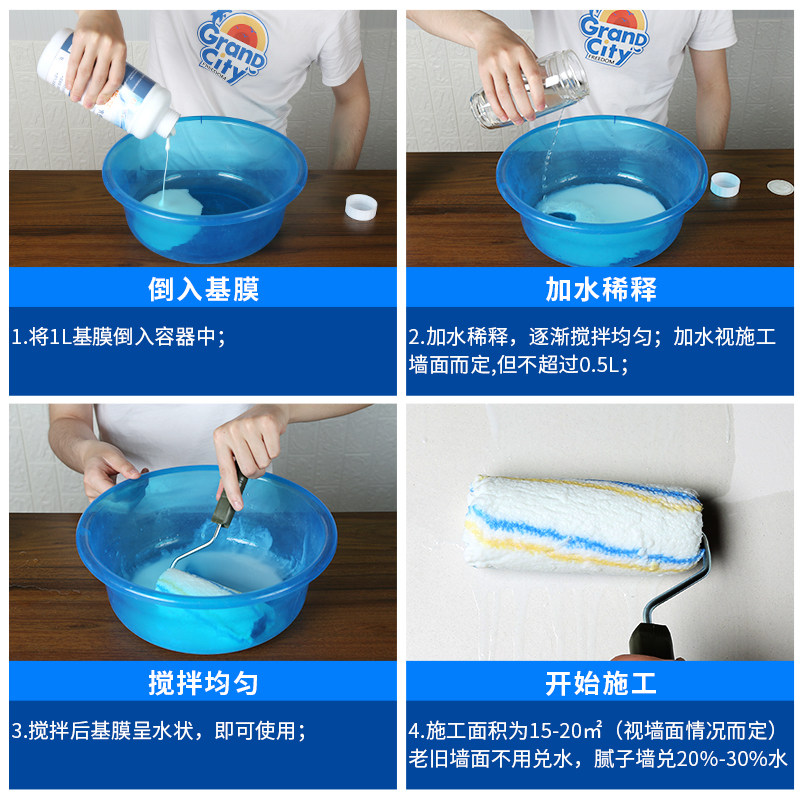 Grand City

倒入基膜

1.将1L基膜倒入容器中;

Grand City FREEDOM

加水稀释

2.加水稀释,逐渐搅拌均匀;加水视施工墙面而定,但不超过0.5L;

搅拌均匀

3.搅拌后基膜呈水状,即可使用;

开始施工

4.施工面积为15-20㎡(视墙面情况而定)老旧墙面不用兑水,腻子墙兑20%-30%水