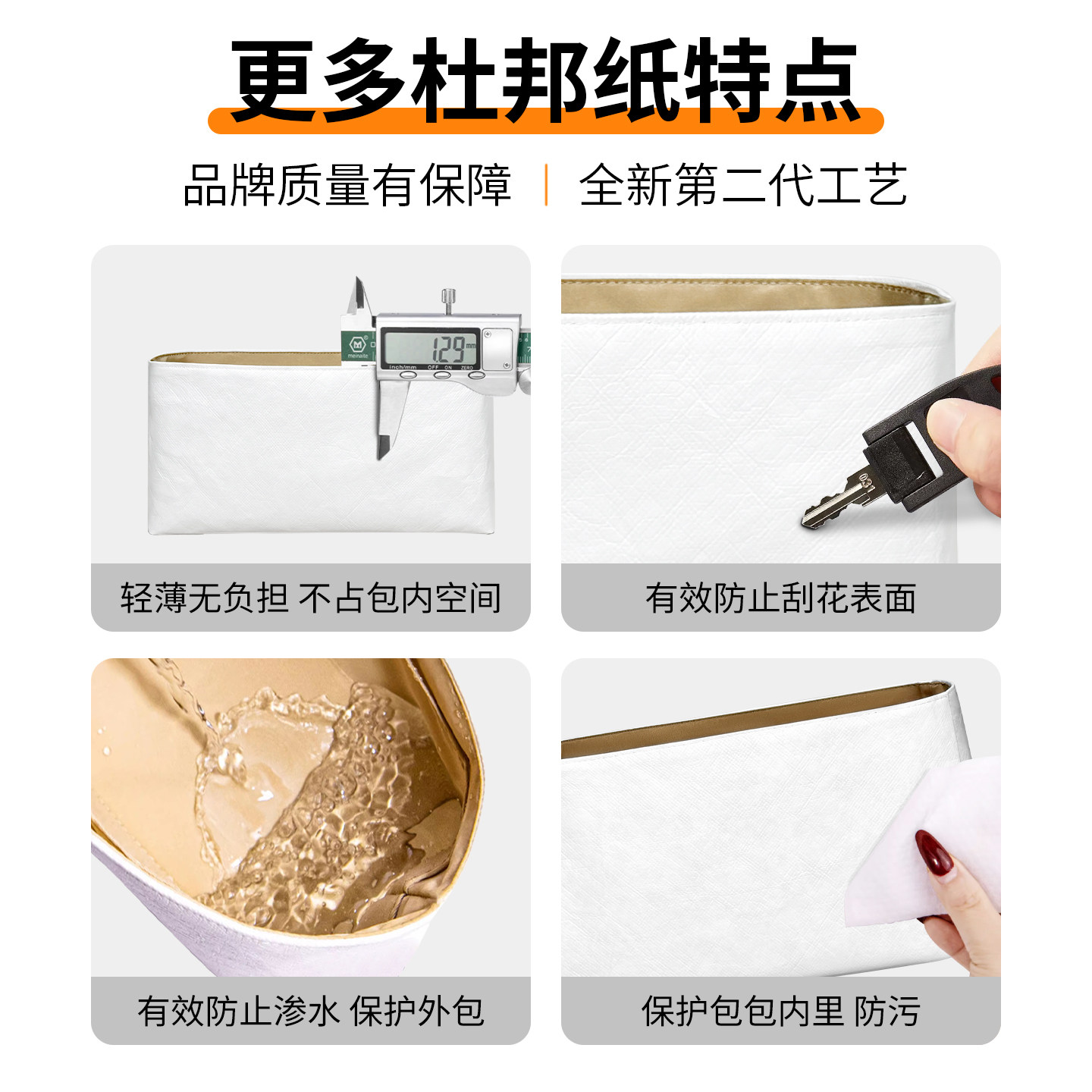 更多杜邦纸特点

品牌质量有保障 | 全新第二代工艺

meinaite
1.29 mm
inch/mm OFF ON ZERO

轻薄无负担 不占包内空间

031

有效防止刮花表面

有效防止渗水 保护外包

保护包包内里 防污