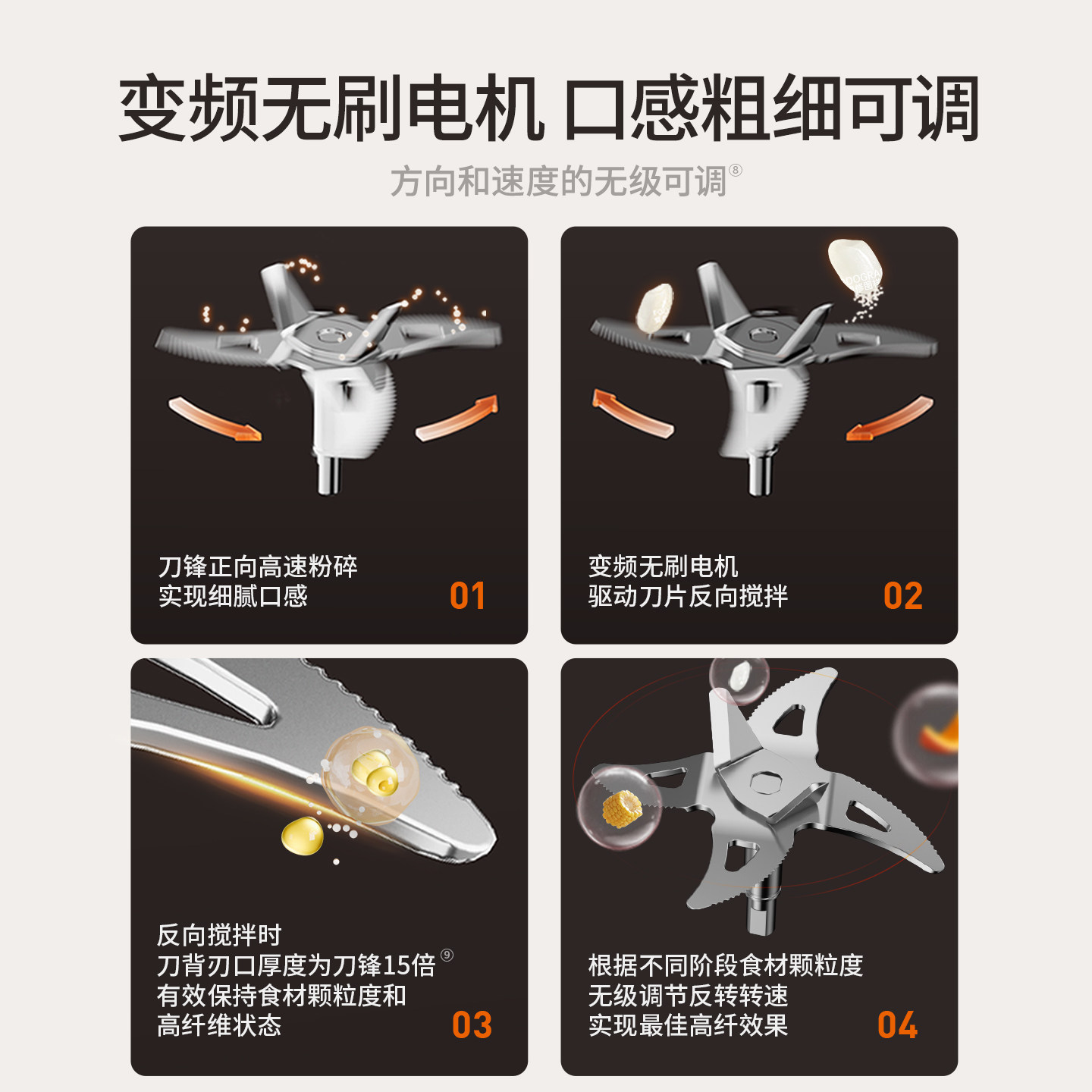 变频无刷电机 口感粗细可调

方向和速度的无级可调⑧

刀锋正向高速粉碎
实现细腻口感
01

变频无刷电机
驱动刀片反向搅拌
02

反向搅拌时
刀背刃口厚度为刀锋15倍⑨
有效保持食材颗粒度和
高纤维状态
03

根据不同阶段食材颗粒度
无级调节反转转速
实现最佳高纤效果
04