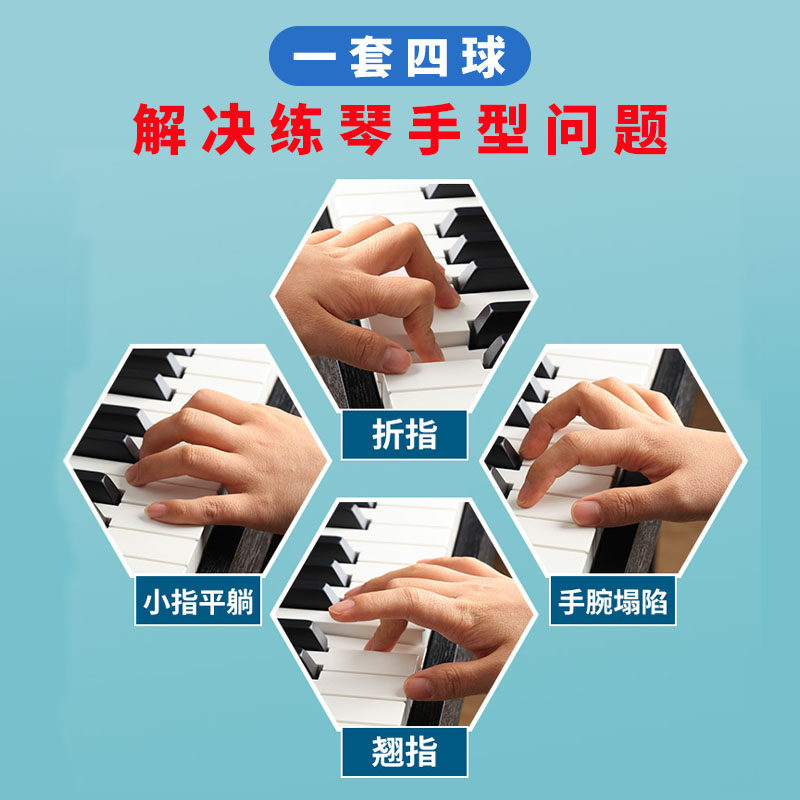 一套四球
解决练琴手型问题

折指

小指平躺

手腕塌陷

翘指