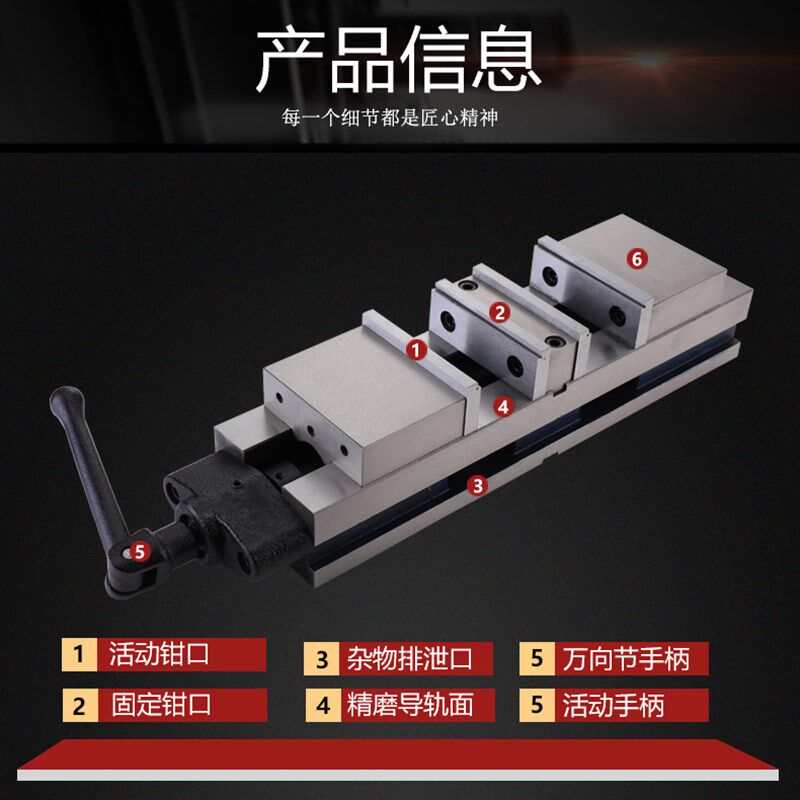 产品信息

每一个细节都是匠心精神

6

2

1

4

3

5

1 活动钳口

2 固定钳口

3 杂物排泄口

4 精磨导轨面

5 万向节手柄

5 活动手柄