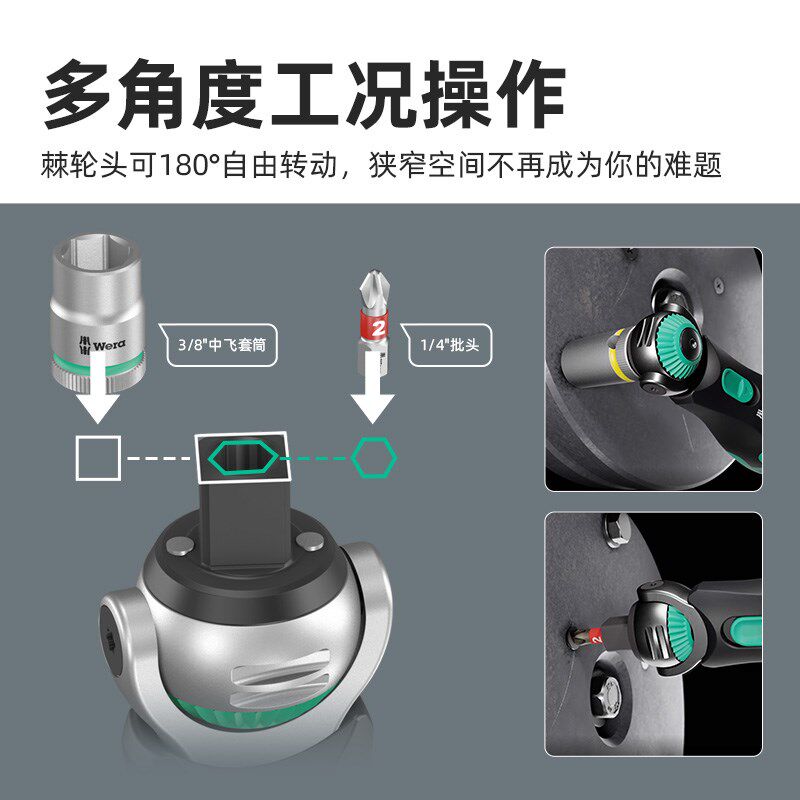 多角度工况操作

棘轮头可180°自由转动，狭窄空间不再成为你的难题

Wera

3/8"中飞套筒

2

1/4"批头

2