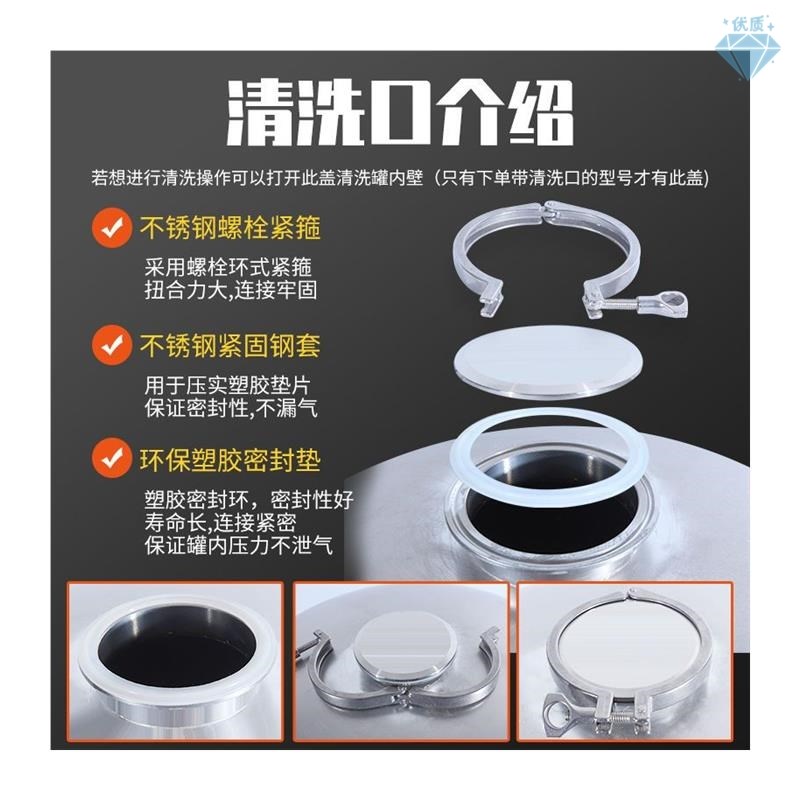 优质

清洗口介绍

若想进行清洗操作可以打开此盖清洗罐内壁（只有下单带清洗口的型号才有此盖）

不锈钢螺栓紧箍

采用螺栓环式紧箍
扭合力大,连接牢固

不锈钢紧固钢套

用于压实塑胶垫片
保证密封性,不漏气

环保塑胶密封垫

塑胶密封环，密封性好
寿命长,连接紧密
保证罐内压力不泄气