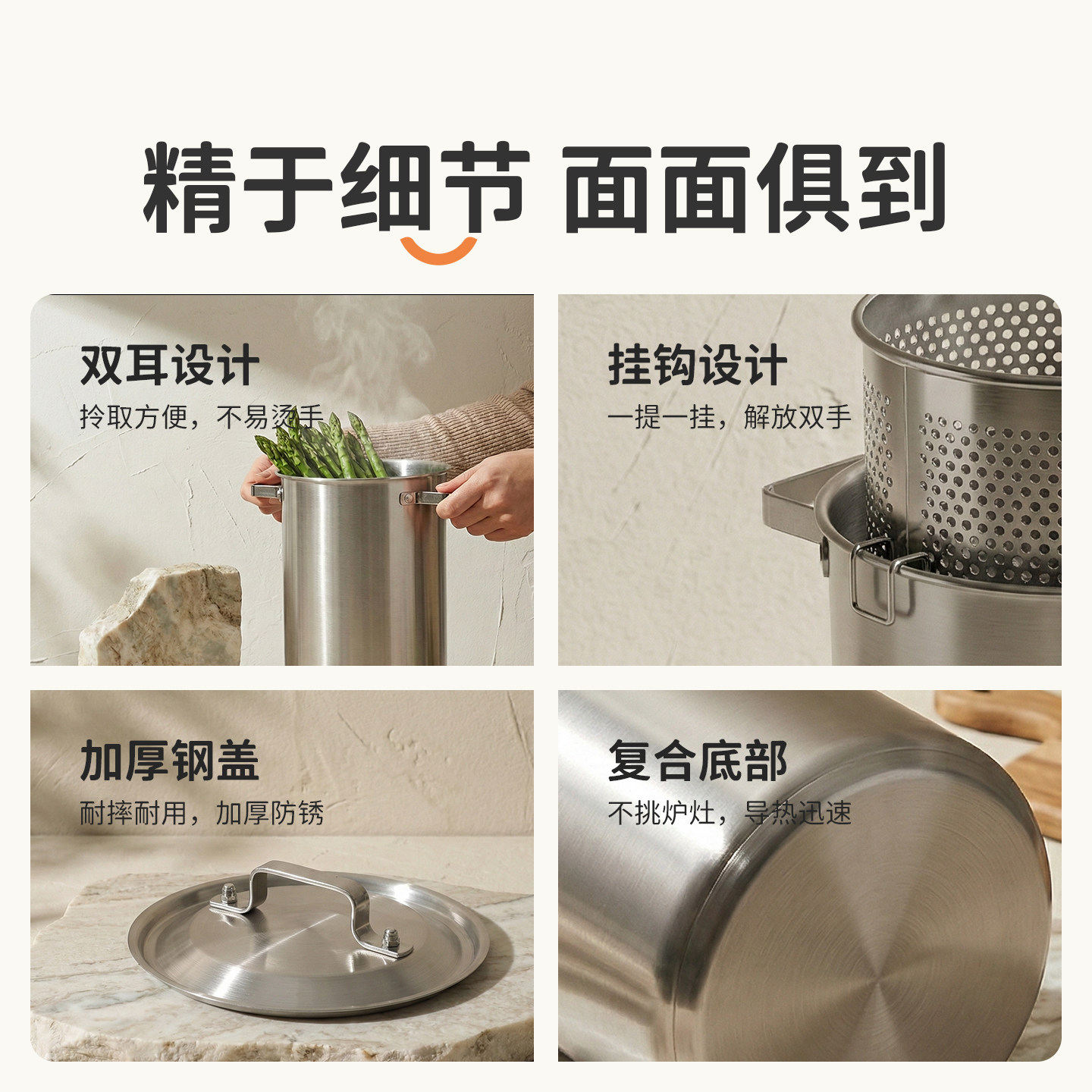 精于细节 面面俱到

双耳设计

拎取方便，不易烫手

挂钩设计

一提一挂，解放双手

加厚钢盖

耐摔耐用，加厚防锈

复合底部

不挑炉灶，导热迅速