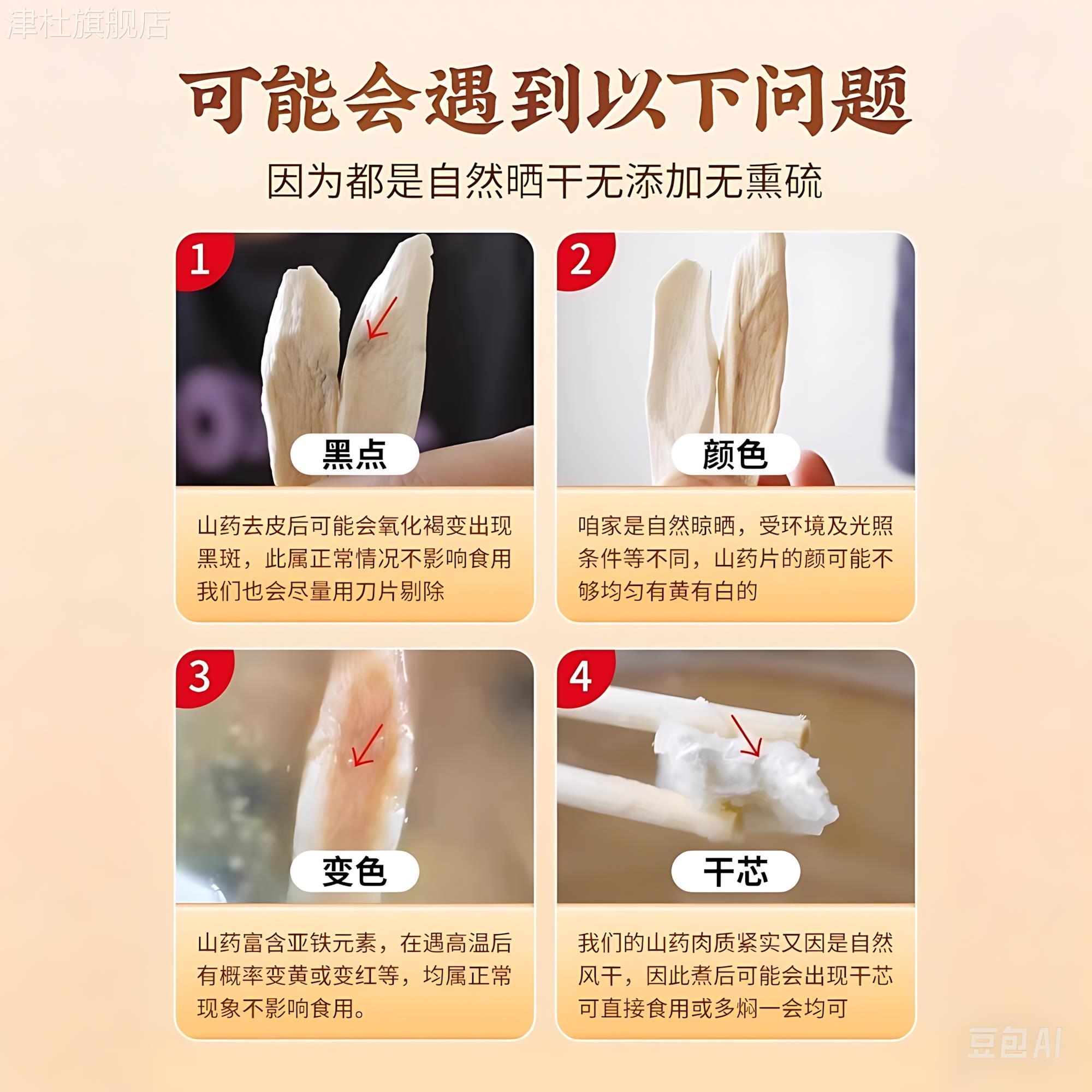 津杜旗舰店

可能会遇到以下问题

因为都是自然晒干无添加无熏硫

1

黑点

山药去皮后可能会氧化褐变出现黑斑，此属正常情况不影响食用我们也会尽量用刀片剔除

2

颜色

咱家是自然晾晒，受环境及光照条件等不同，山药片的颜可能不够均匀有黄有白的

3

变色

山药富含亚铁元素，在遇高温后有概率变黄或变红等，均属正常现象不影响食用。

4

干芯

我们的山药肉质紧实又因是自然风干，因此煮后可能会出现干芯可直接食用或多焖一会均可

豆包AI