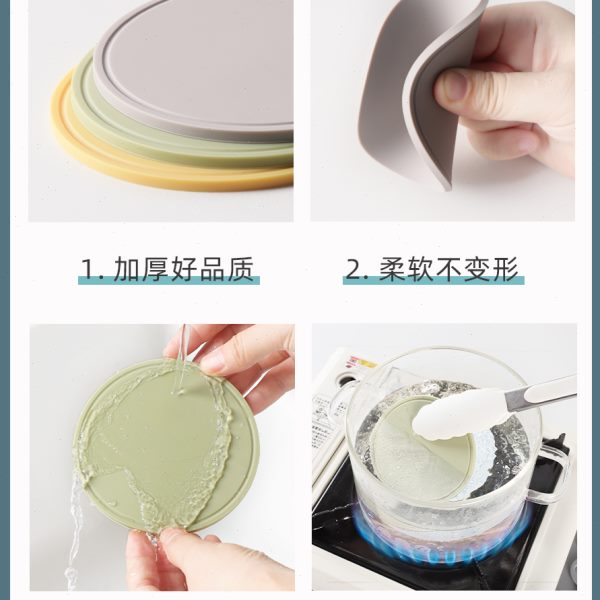 1. 加厚好品质

2. 柔软不变形