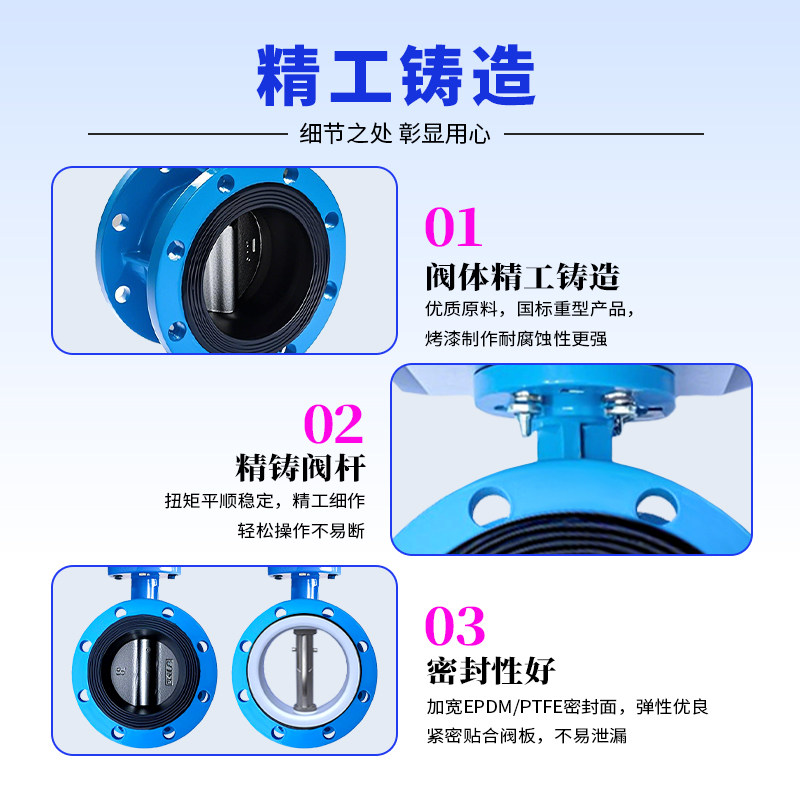 精工铸造

细节之处 彰显用心

01
阀体精工铸造
优质原料，国标重型产品，
烤漆制作耐腐蚀性更强

02
精铸阀杆
扭矩平顺稳定，精工细作
轻松操作不易断

03
密封性好
加宽EPDM/PTFE密封面，弹性优良
紧密贴合阀板，不易泄漏