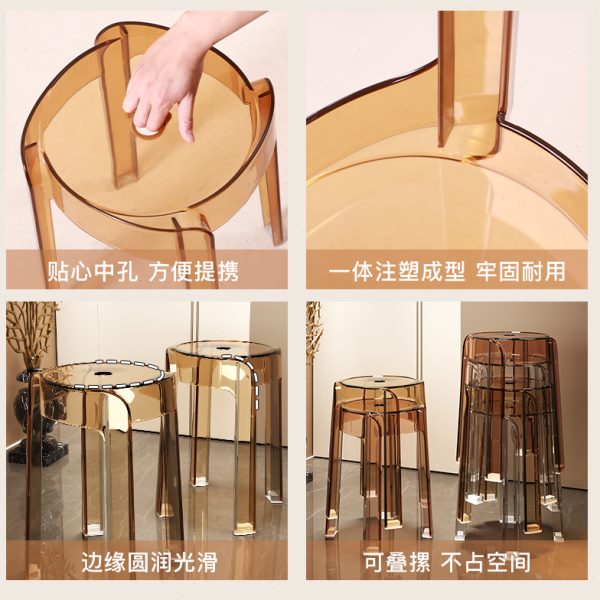 贴心中孔 方便提携

一体注塑成型 牢固耐用

边缘圆润光滑

可叠摞 不占空间