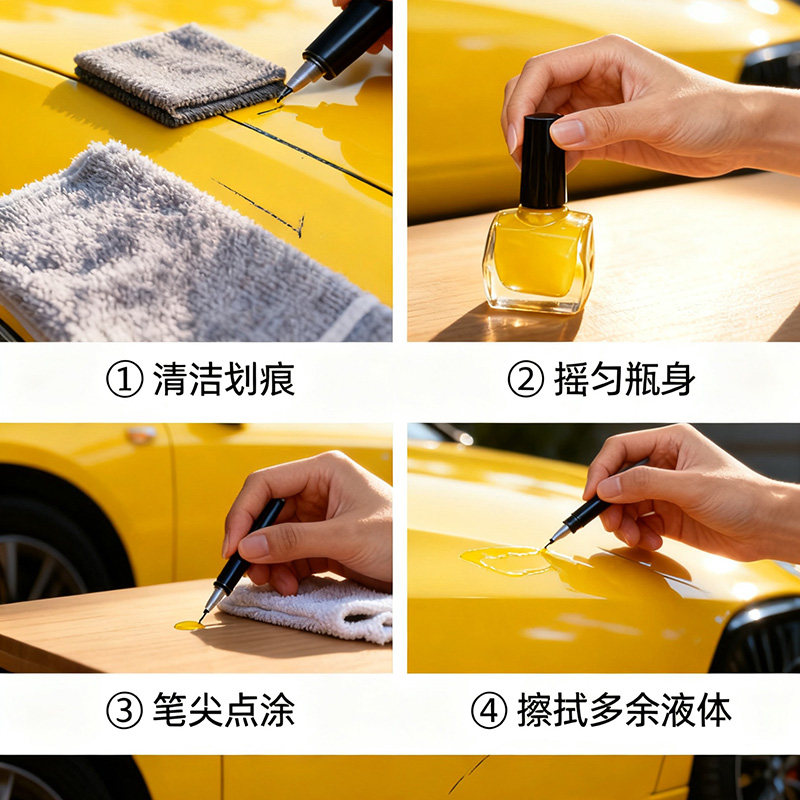 ① 清洁划痕

② 摇匀瓶身

③ 笔尖点涂

④ 擦拭多余液体