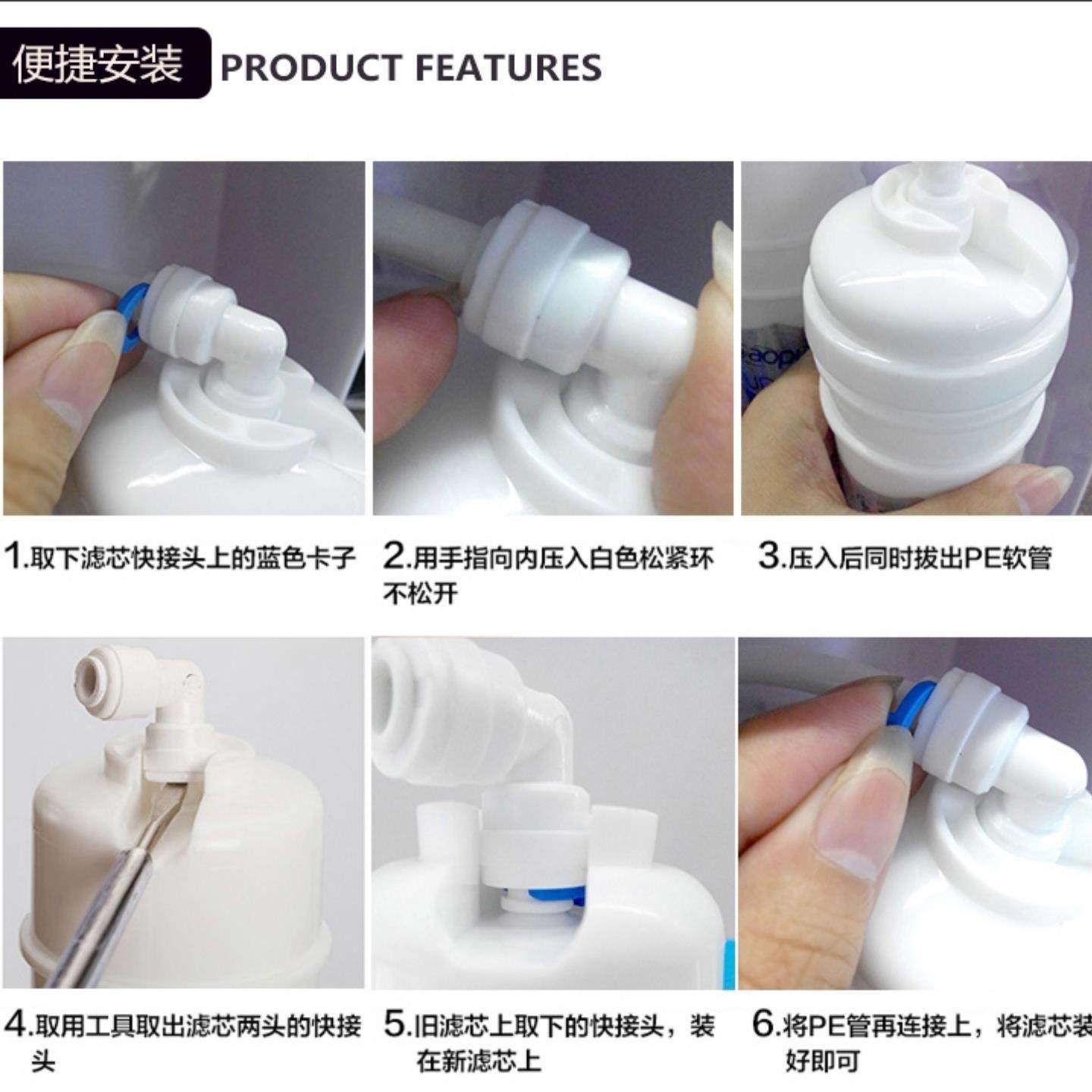 便捷安装 PRODUCT FEATURES

1.取下滤芯快接头上的蓝色卡子

2.用手指向内压入白色松紧环不松开

3.压入后同时拔出PE软管

4.取用工具取出滤芯两头的快接头

5.旧滤芯上取下的快接头，装在新滤芯上

6.将PE管再连接上，将滤芯装好即可