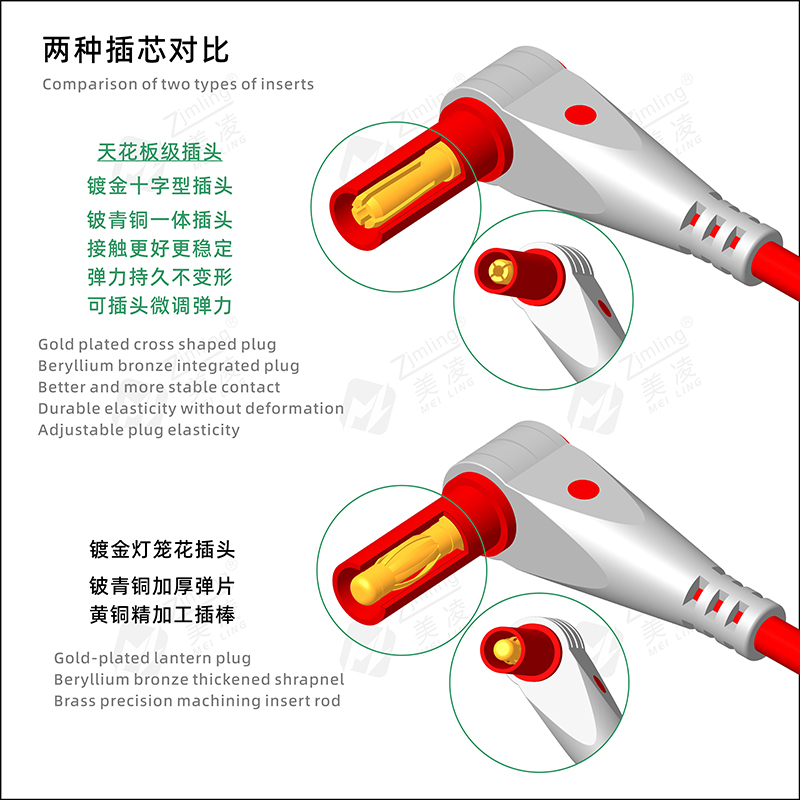 两种插芯对比
Comparison of two types of inserts

天花板级插头
镀金十字型插头
铍青铜一体插头
接触更好更稳定
弹力持久不变形
可插头微调弹力

Gold plated cross shaped plug
Beryllium bronze integrated plug
Better and more stable contact
Durable elasticity without deformation
Adjustable plug elasticity

镀金灯笼花插头
铍青铜加厚弹片
黄铜精加工插棒

Gold-plated lantern plug
Beryllium bronze thickened shrapnel
Brass precision machining insert rod

Zimling®
美凌
MEI LING