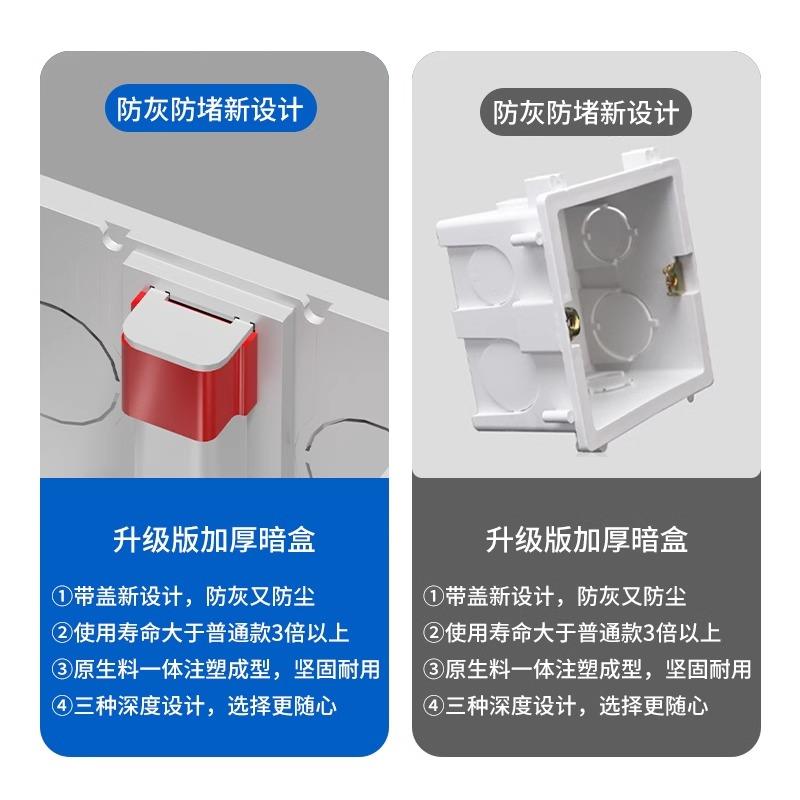 防灰防堵新设计

升级版加厚暗盒

①带盖新设计，防灰又防尘
②使用寿命大于普通款3倍以上
③原生料一体注塑成型，坚固耐用
④三种深度设计，选择更随心

防灰防堵新设计

升级版加厚暗盒

①带盖新设计，防灰又防尘
②使用寿命大于普通款3倍以上
③原生料一体注塑成型，坚固耐用
④三种深度设计，选择更随心