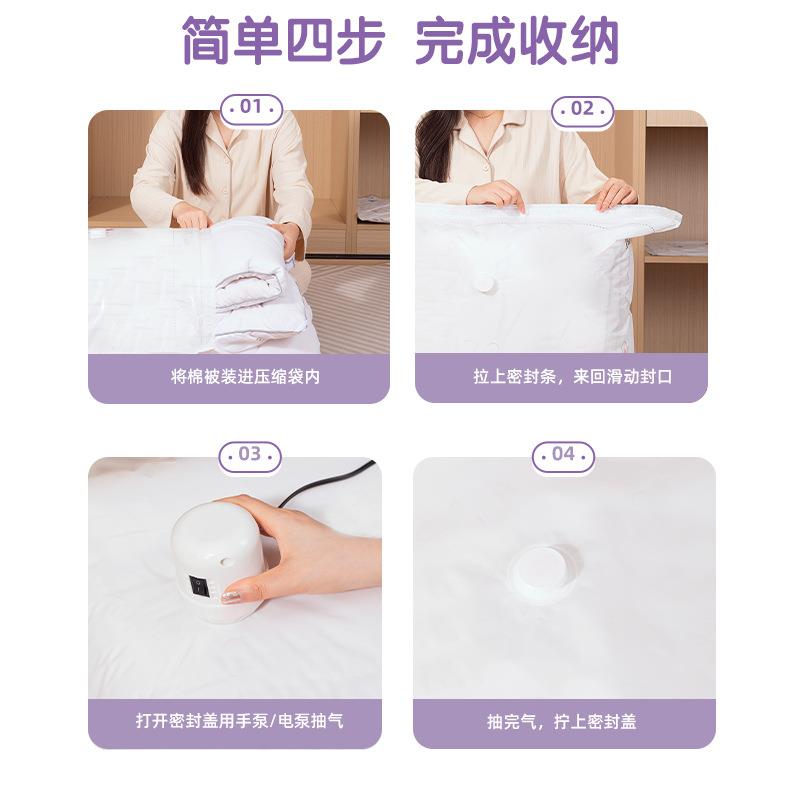 简单四步 完成收纳

.01.

将棉被装进压缩袋内

.02.

拉上密封条，来回滑动封口

.03.

打开密封盖用手泵/电泵抽气

.04.

抽完气，拧上密封盖