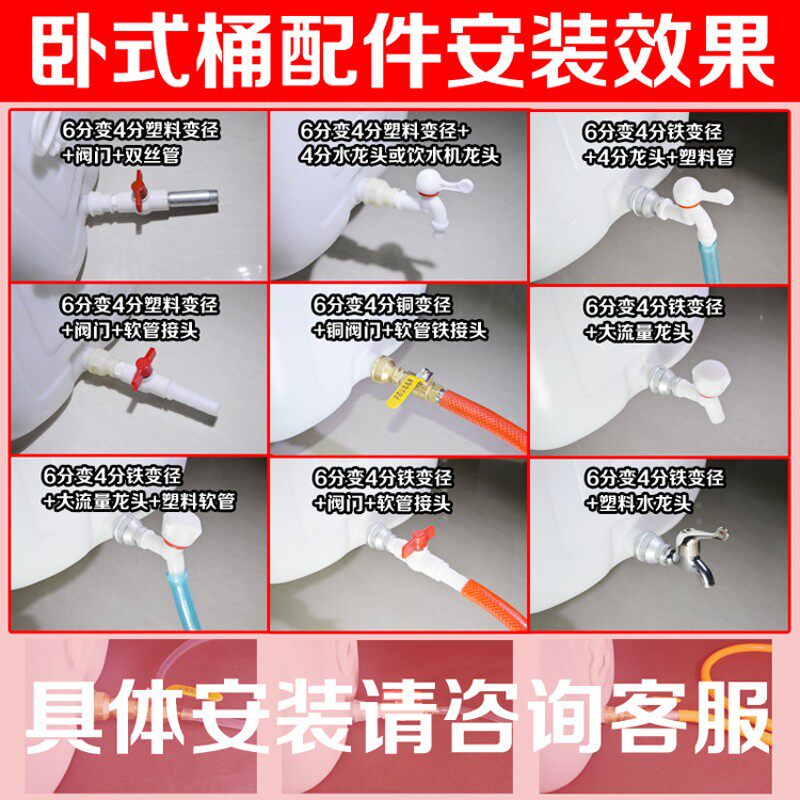 卧式桶配件安装效果

6分变4分塑料变径
+阀门+双丝管

6分变4分塑料变径+
4分水龙头或饮水机龙头

6分变4分铁变径
+4分龙头+塑料管

6分变4分塑料变径
+阀门+软管接头

6分变4分铜变径
+铜阀门+软管铁接头

6分变4分铁变径
+大流量龙头

6分变4分铁变径
+大流量龙头+塑料软管

6分变4分铁变径
+阀门+软管接头

6分变4分铁变径
+塑料水龙头

具体安装请咨询客服