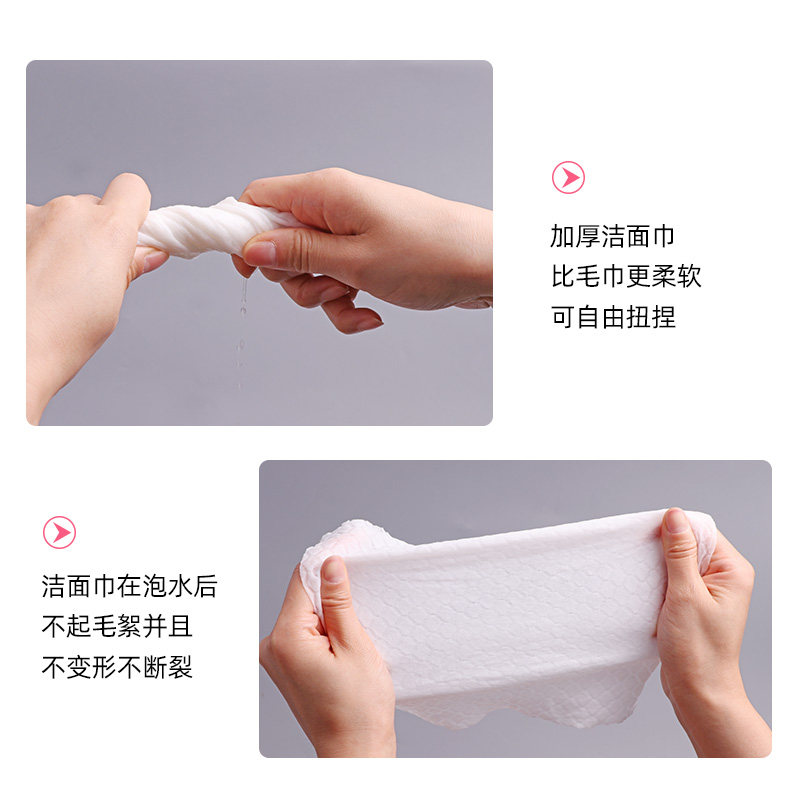 加厚洁面巾
比毛巾更柔软
可自由扭捏

洁面巾在泡水后
不起毛絮并且
不变形不断裂