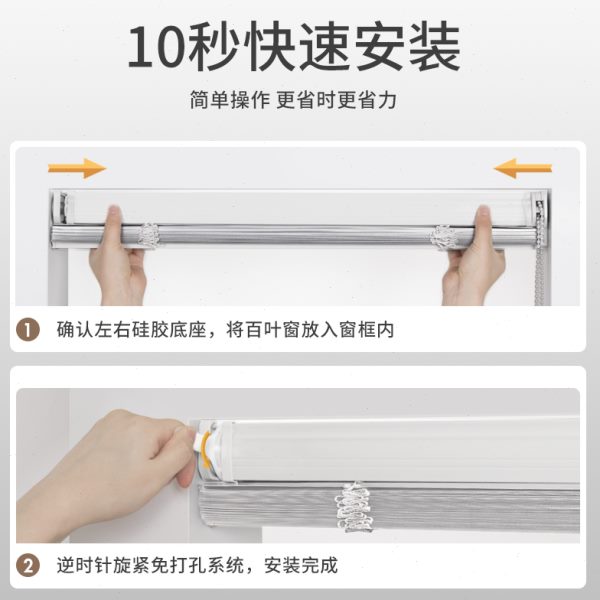 10秒快速安装

简单操作 更省时更省力

1 确认左右硅胶底座，将百叶窗放入窗框内

2 逆时针旋紧免打孔系统，安装完成