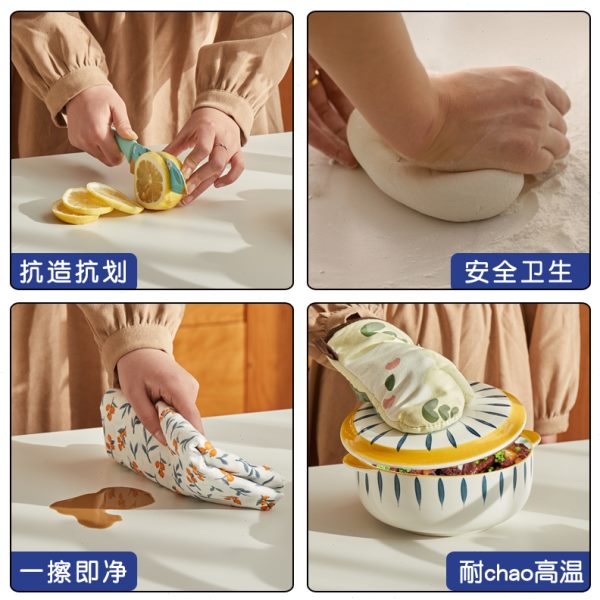 抗造抗划

安全卫生

一擦即净

耐chao高温