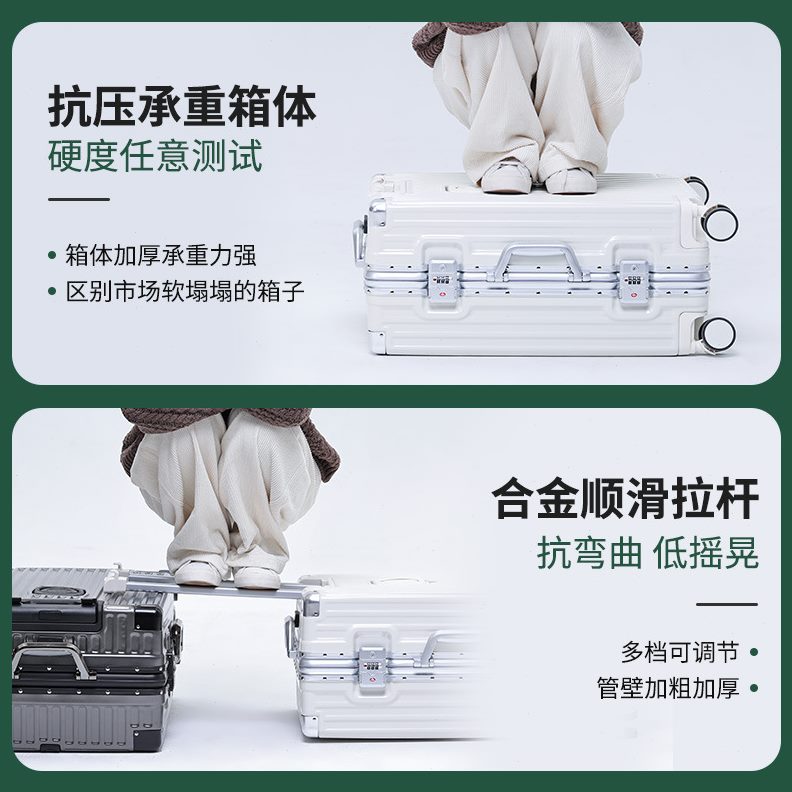 抗压承重箱体
硬度任意测试

• 箱体加厚承重力强
• 区别市场软塌塌的箱子

合金顺滑拉杆
抗弯曲 低摇晃

多档可调节 •
管壁加粗加厚 •