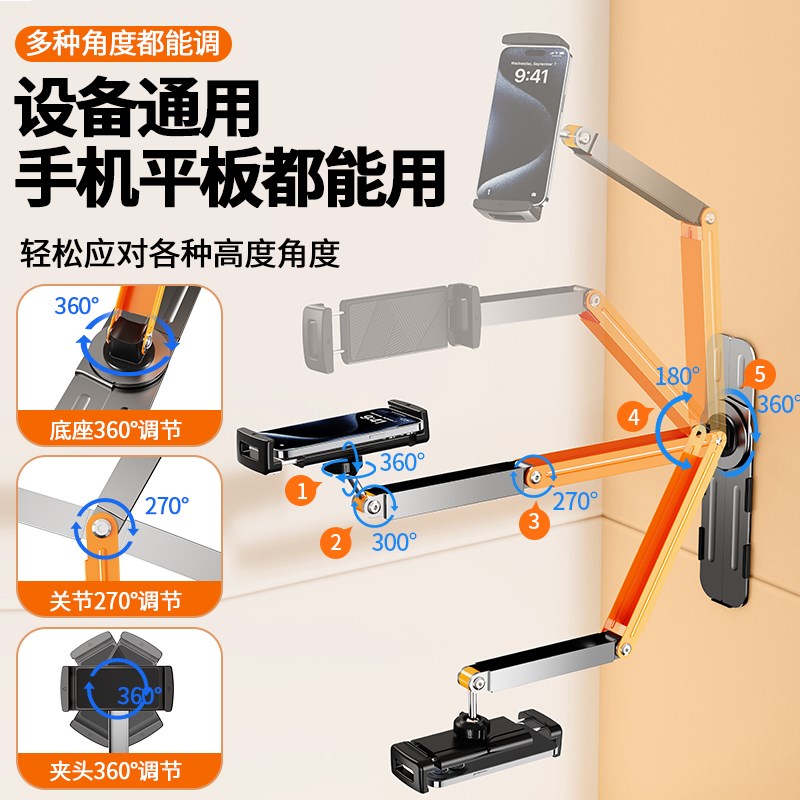 多种角度都能调

设备通用
手机平板都能用

轻松应对各种高度角度

360°

底座360°调节

270°

关节270°调节

360°

夹头360°调节

9:41

1
360°
2
300°
3
270°
4
180°
5
360°