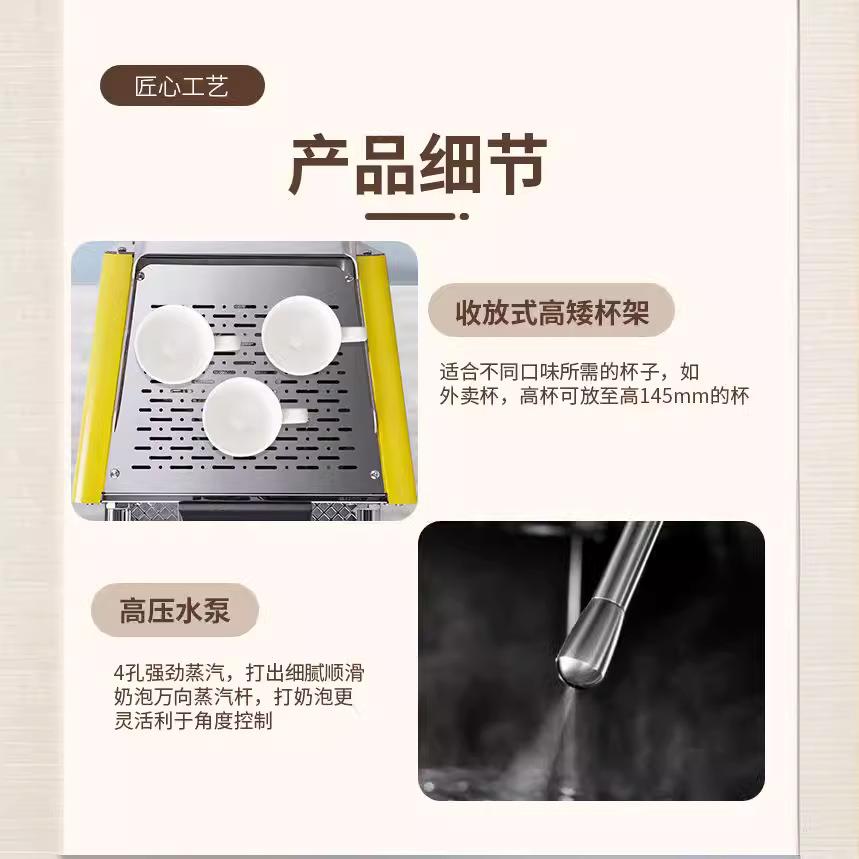 匠心工艺

产品细节

收放式高矮杯架

适合不同口味所需的杯子，如外卖杯，高杯可放至高145mm的杯

高压水泵

4孔强劲蒸汽，打出细腻顺滑奶泡万向蒸汽杆，打奶泡更灵活利于角度控制