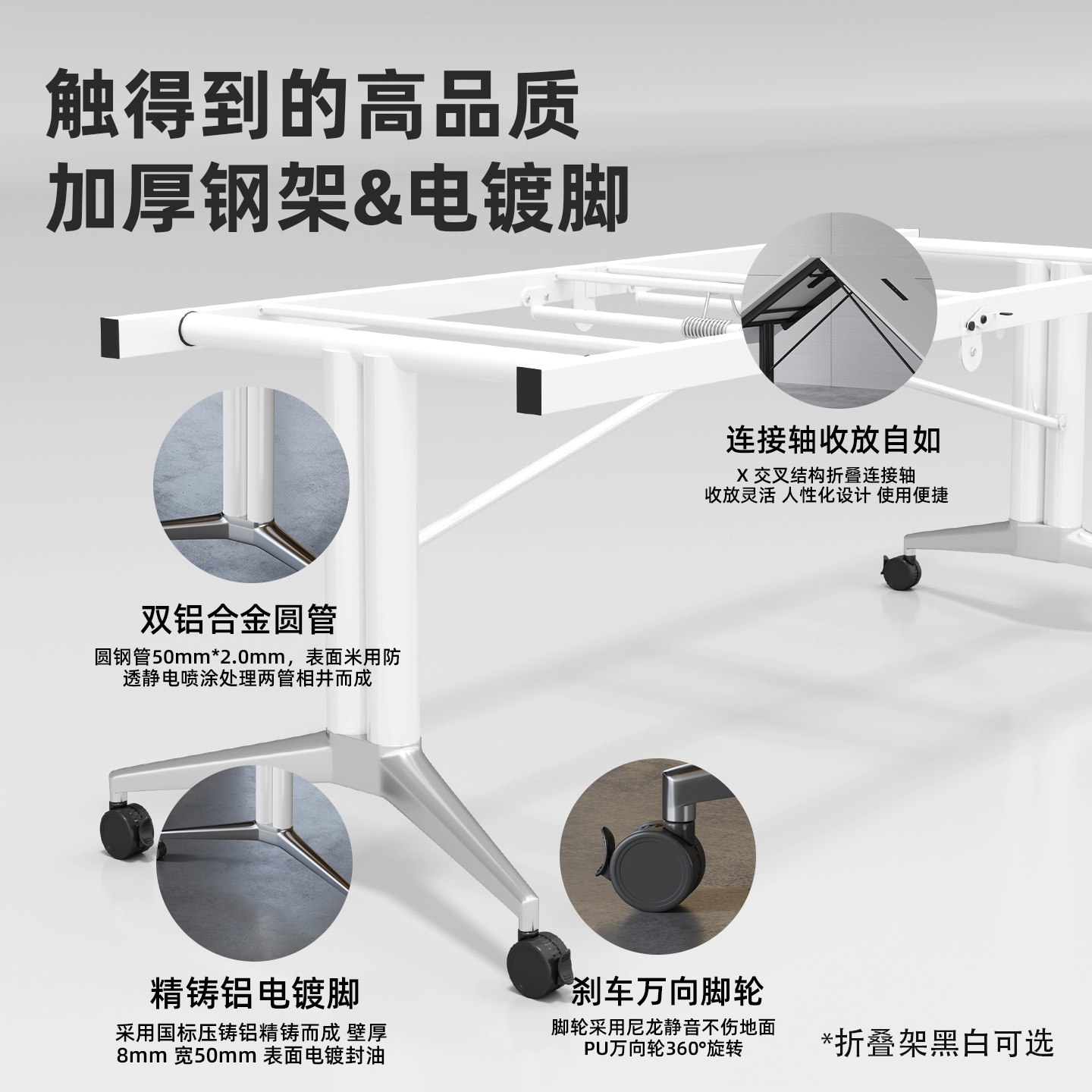 触得到的高品质
加厚钢架&电镀脚

连接轴收放自如
X 交叉结构折叠连接轴
收放灵活 人性化设计 使用便捷

双铝合金圆管
圆钢管50mm*2.0mm，表面米用防透静电喷涂处理两管相井而成

精铸铝电镀脚
采用国标压铸铝精铸而成 壁厚8mm 宽50mm 表面电镀封油

刹车万向脚轮
脚轮采用尼龙静音不伤地面
PU万向轮360°旋转

*折叠架黑白可选