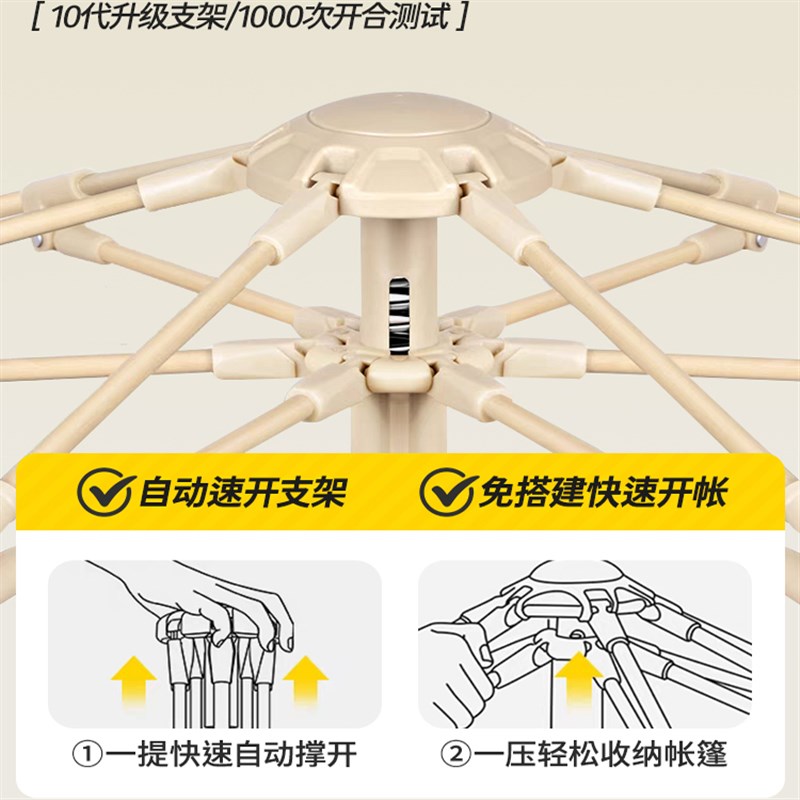 [ 10代升级支架/1000次开合测试 ]

自动速开支架

免搭建快速开帐

①一提快速自动撑开

②一压轻松收纳帐篷