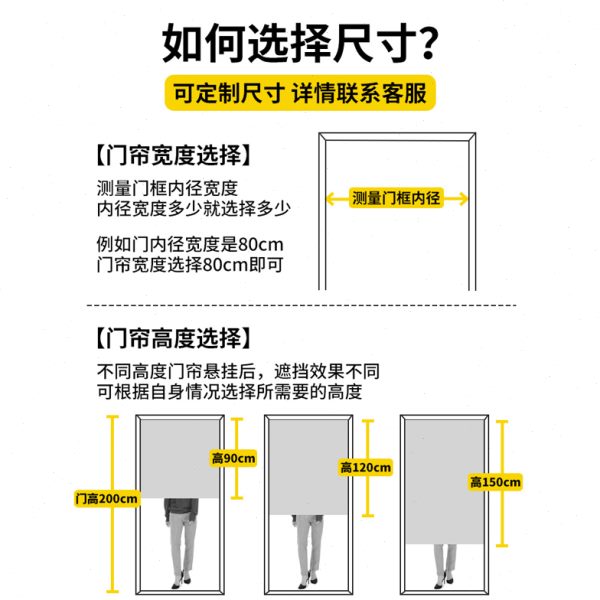 如何选择尺寸?

可定制尺寸 详情联系客服

【门帘宽度选择】

测量门框内径宽度
内径宽度多少就选择多少

例如门内径宽度是80cm
门帘宽度选择80cm即可

测量门框内径

【门帘高度选择】

不同高度门帘悬挂后，遮挡效果不同
可根据自身情况选择所需要的高度

门高200cm

高90cm

高120cm

高150cm