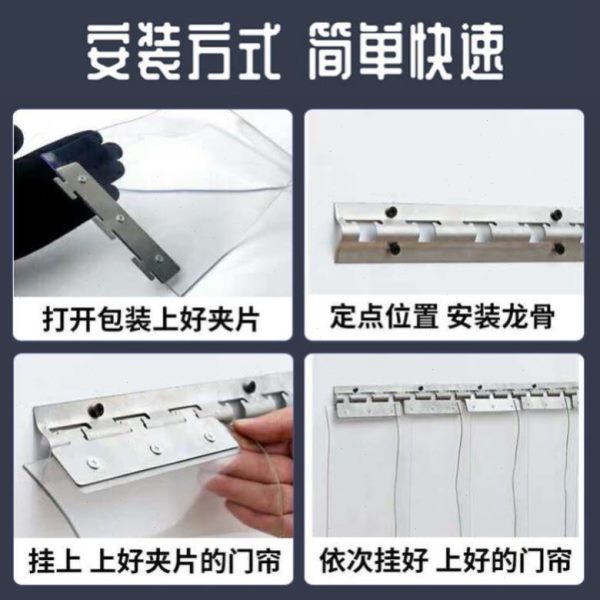 安装方式 简单快速

打开包装上好夹片

定点位置 安装龙骨

挂上 上好夹片的门帘

依次挂好 上好的门帘