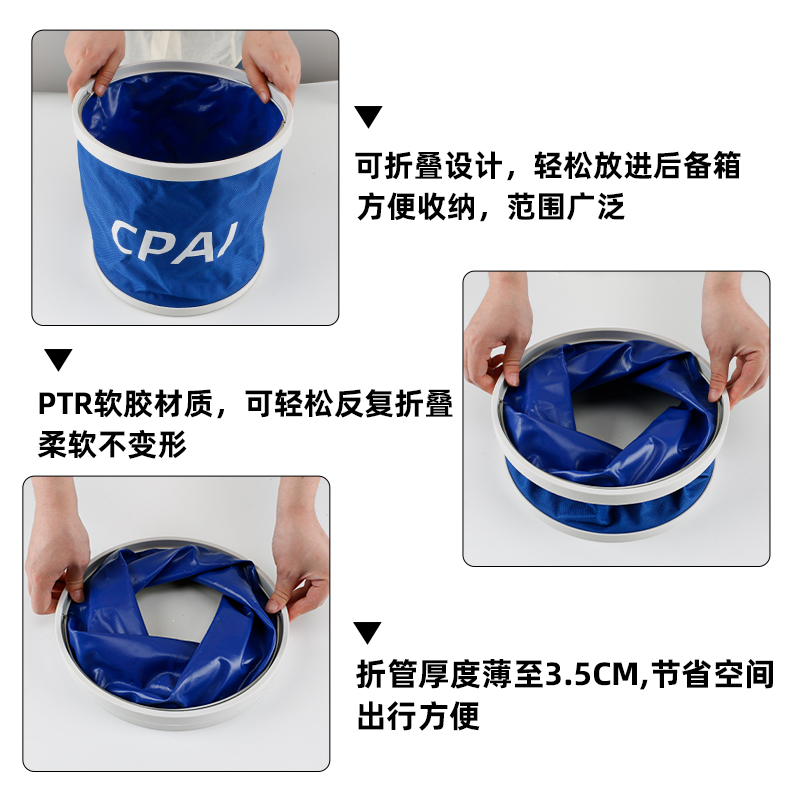 CPAI

▼
可折叠设计，轻松放进后备箱
方便收纳，范围广泛

▼
PTR软胶材质，可轻松反复折叠
柔软不变形

▼
折管厚度薄至3.5CM,节省空间
出行方便