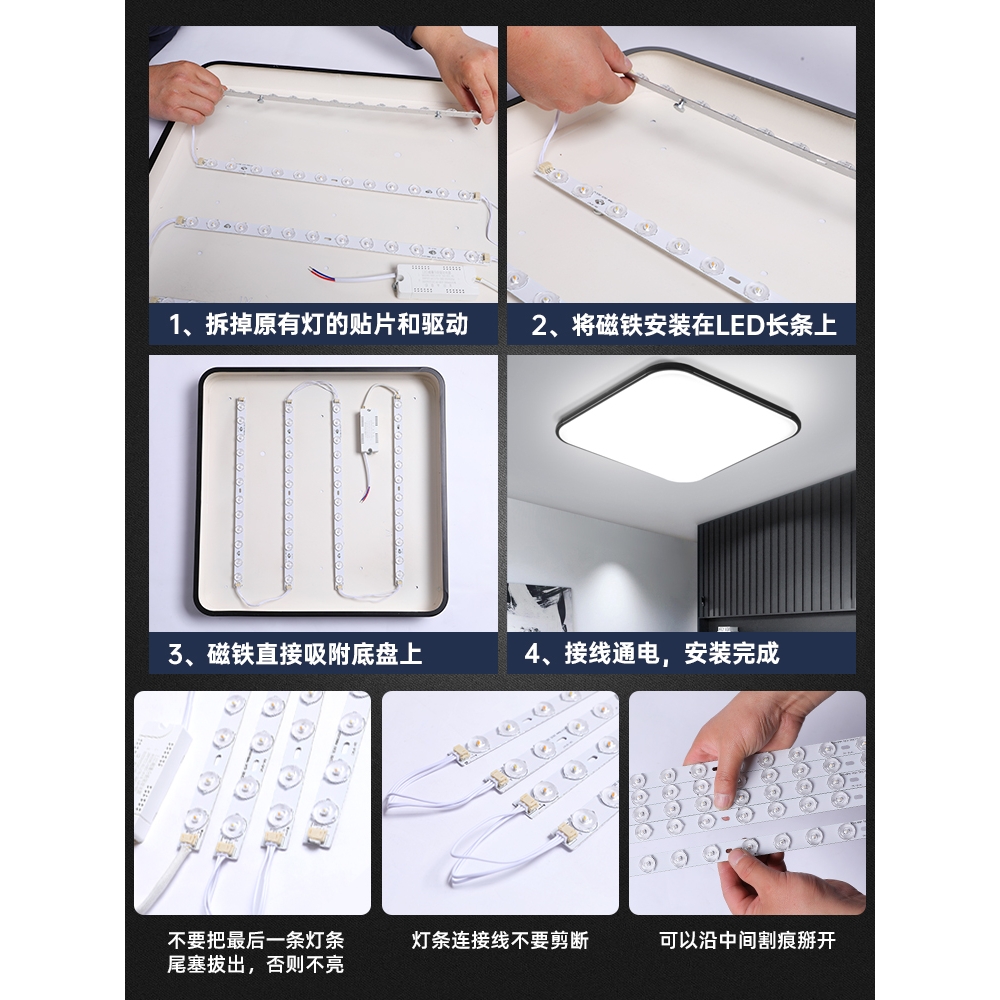 1、拆掉原有灯的贴片和驱动

2、将磁铁安装在LED长条上

3、磁铁直接吸附底盘上

4、接线通电，安装完成

不要把最后一条灯条尾塞拔出，否则不亮

灯条连接线不要剪断

可以沿中间割痕掰开